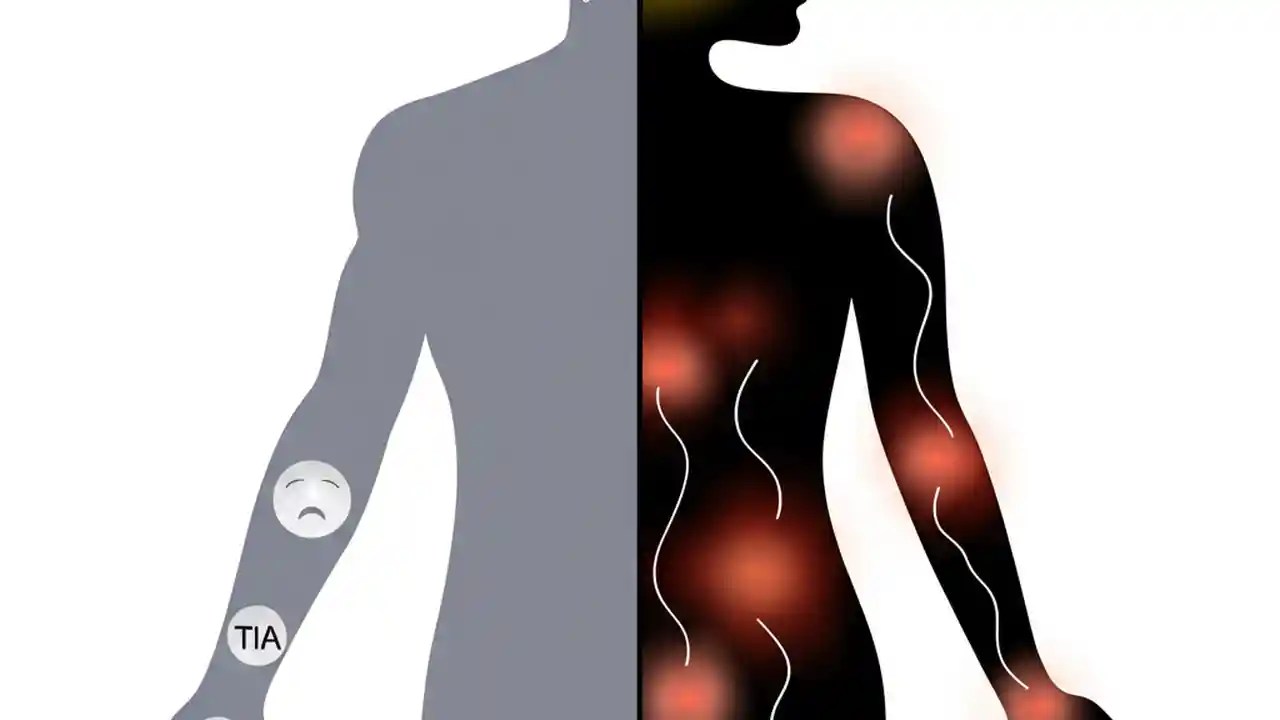 TIA