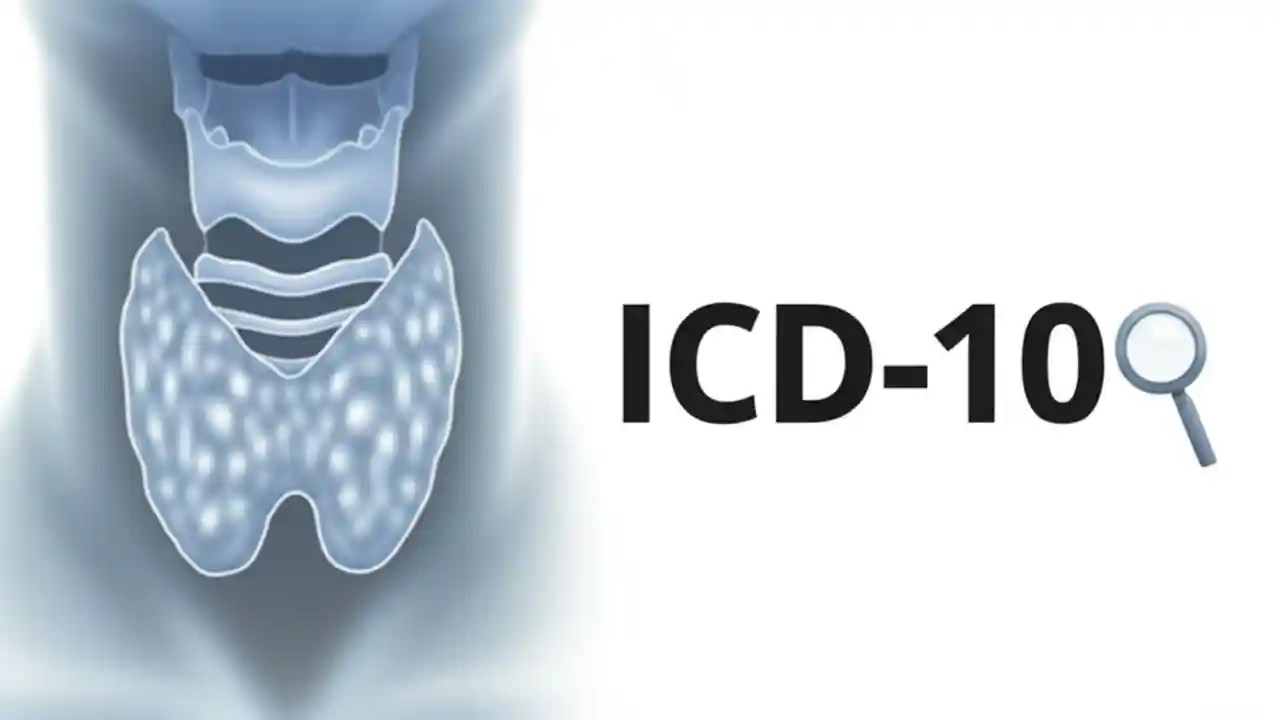 ICD-10