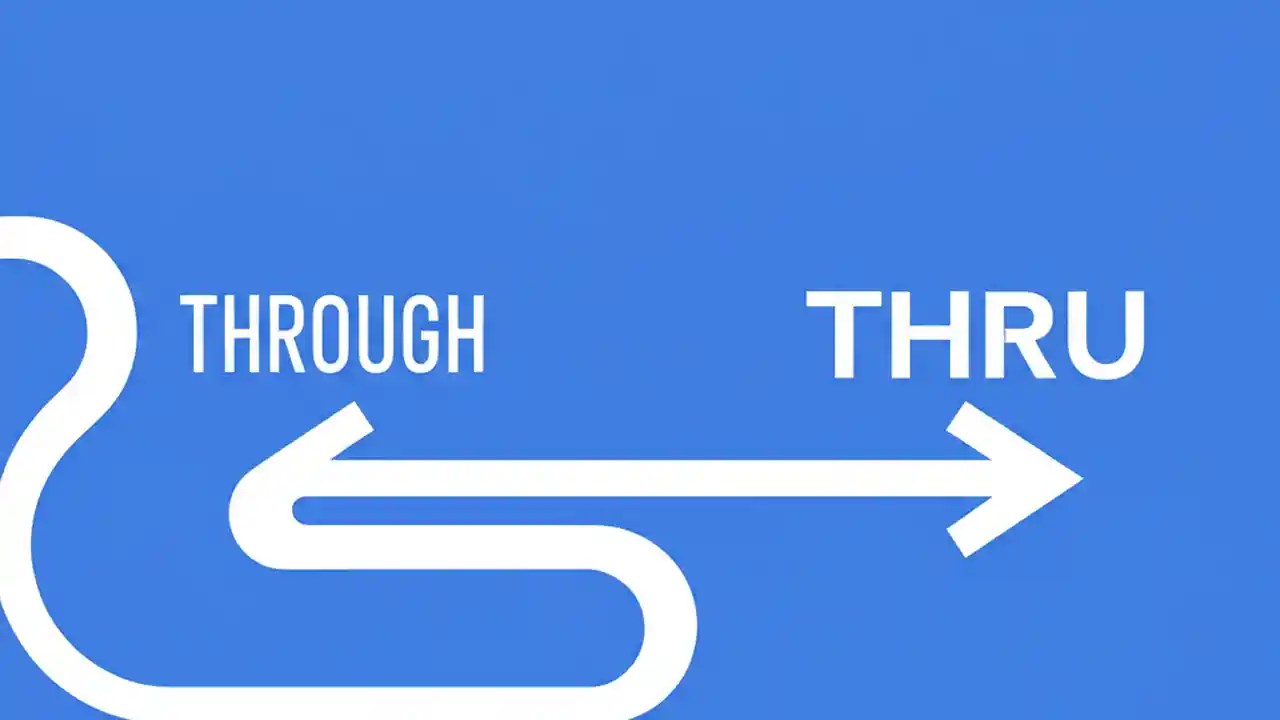 THROUGH

THRU