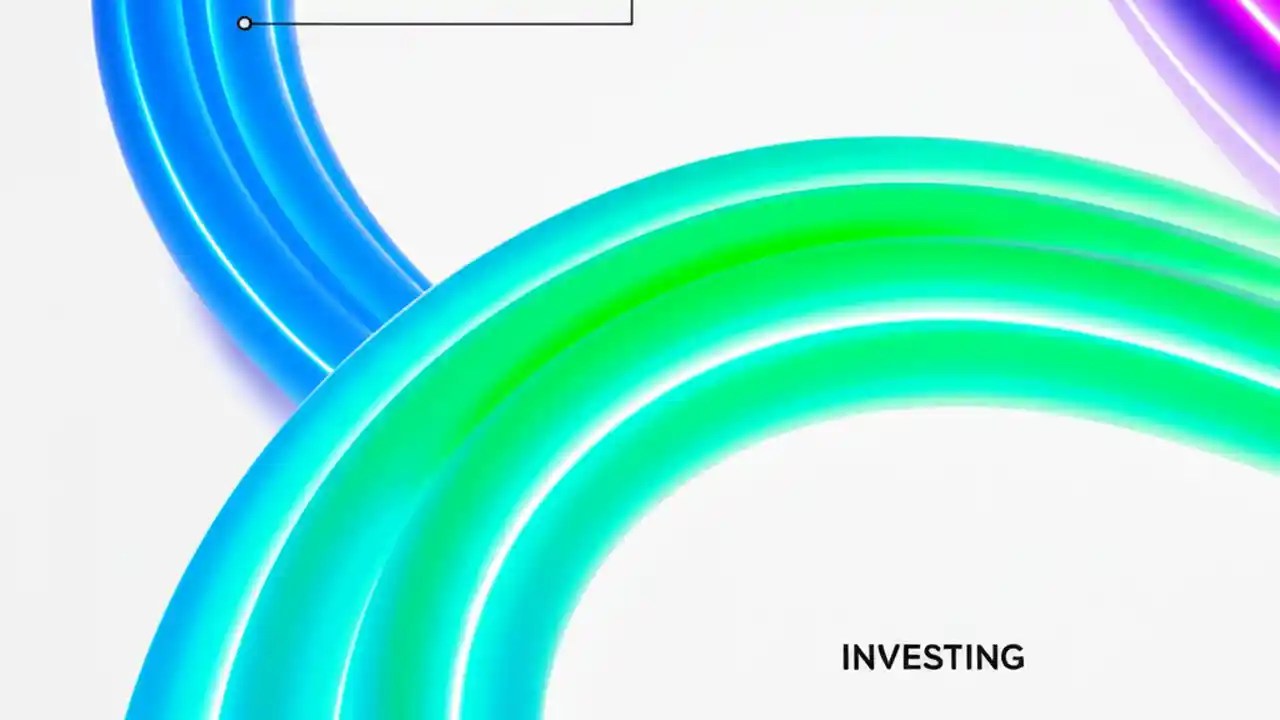 INVESTING