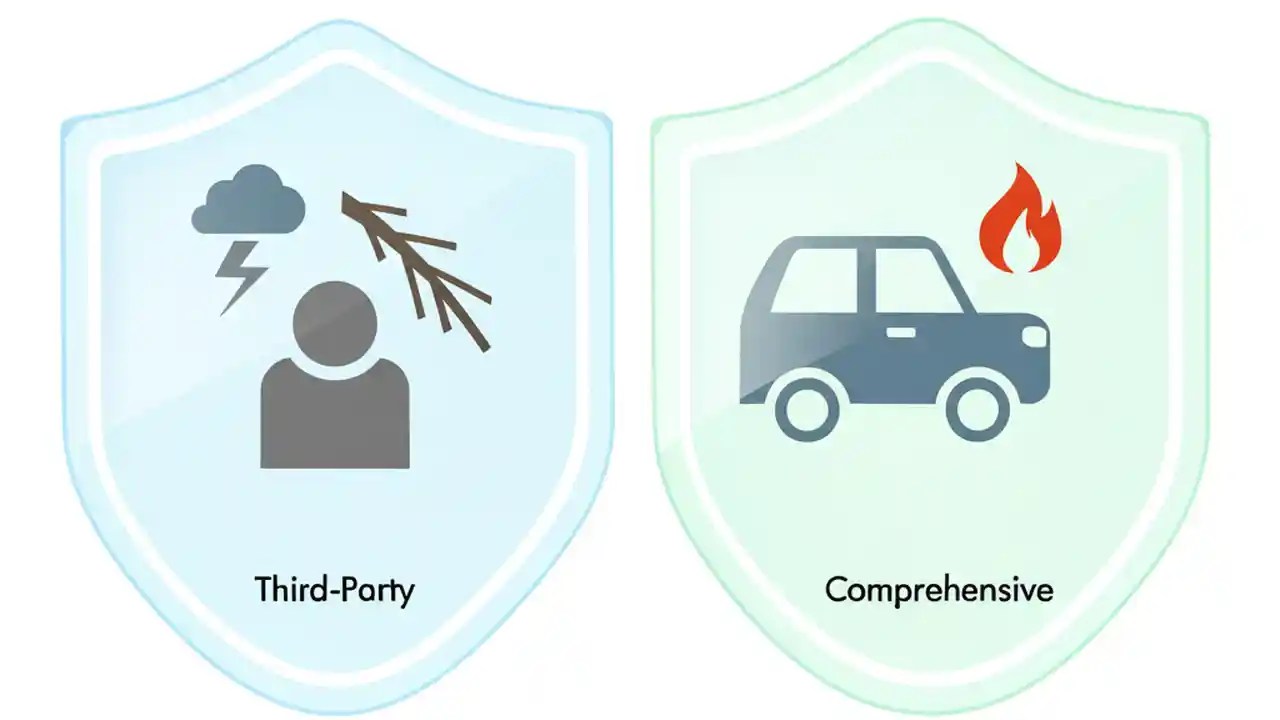 Third-Party

Comprehensive