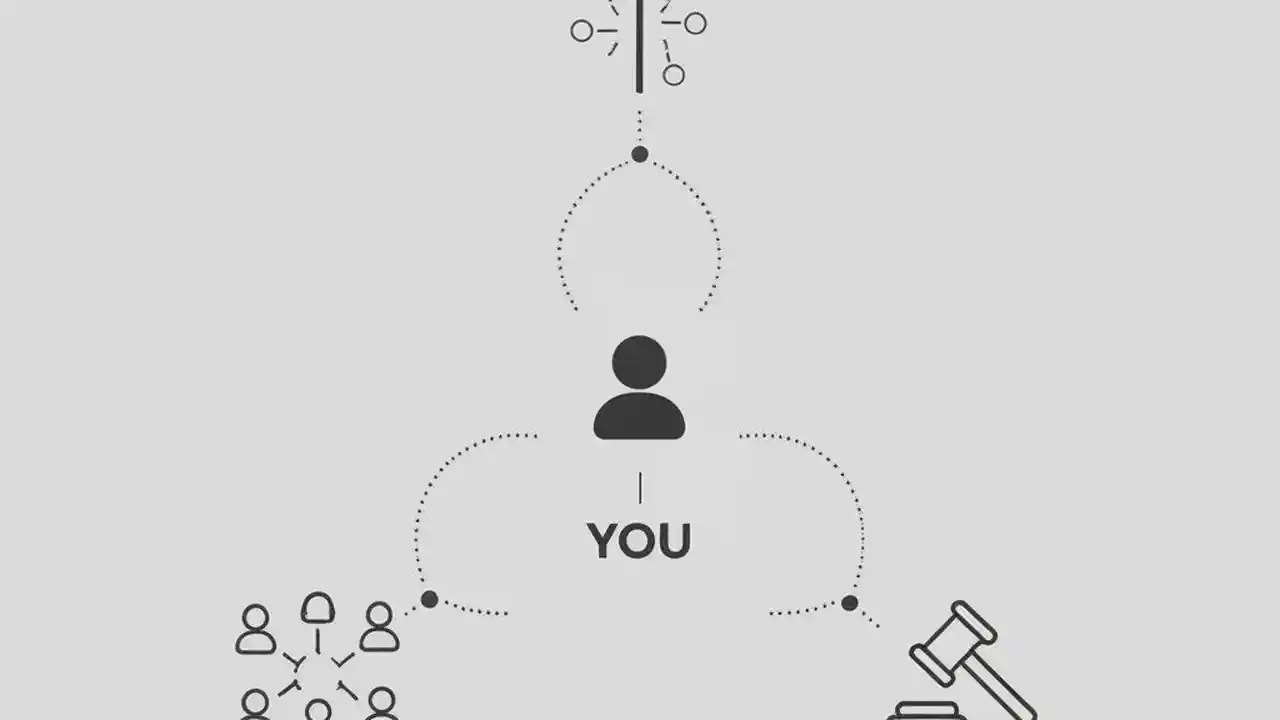 YOU