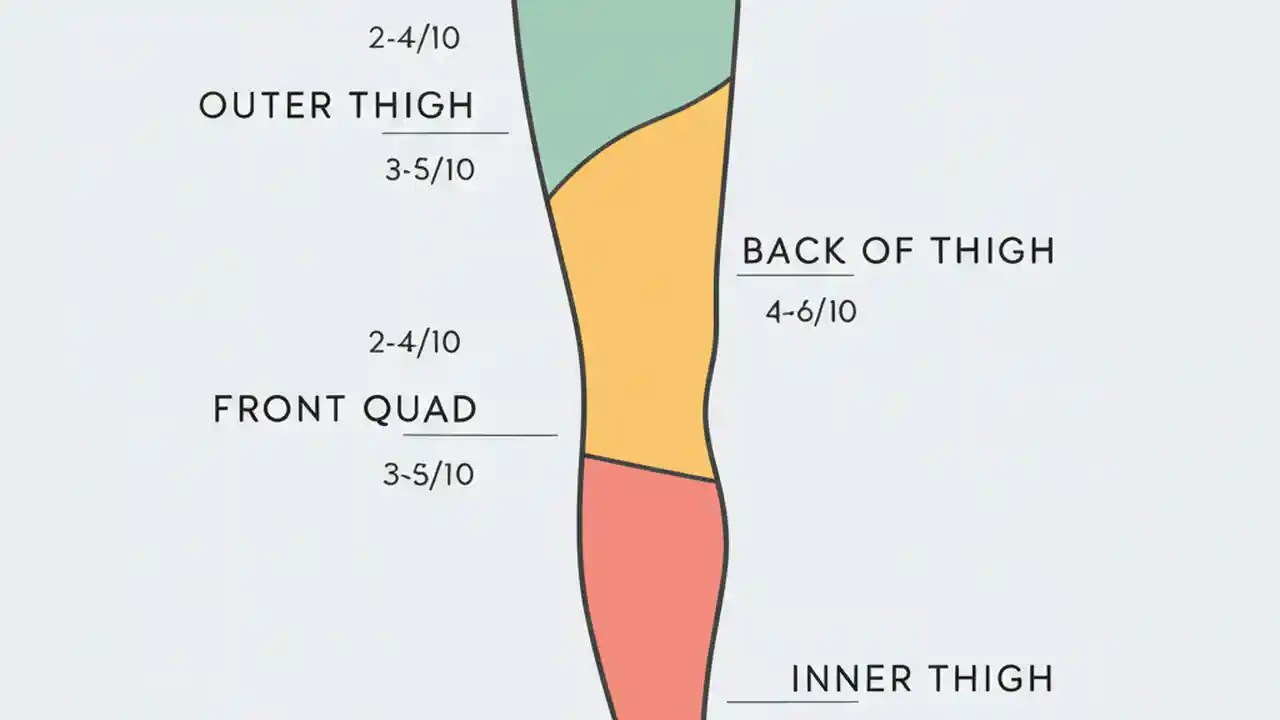 2-4/10

OUTER THIGH

3-5/10

BACK OF THIGH

4-6/10

2-4/10

FRONT QUAD

3-5/10

INNER THIGH