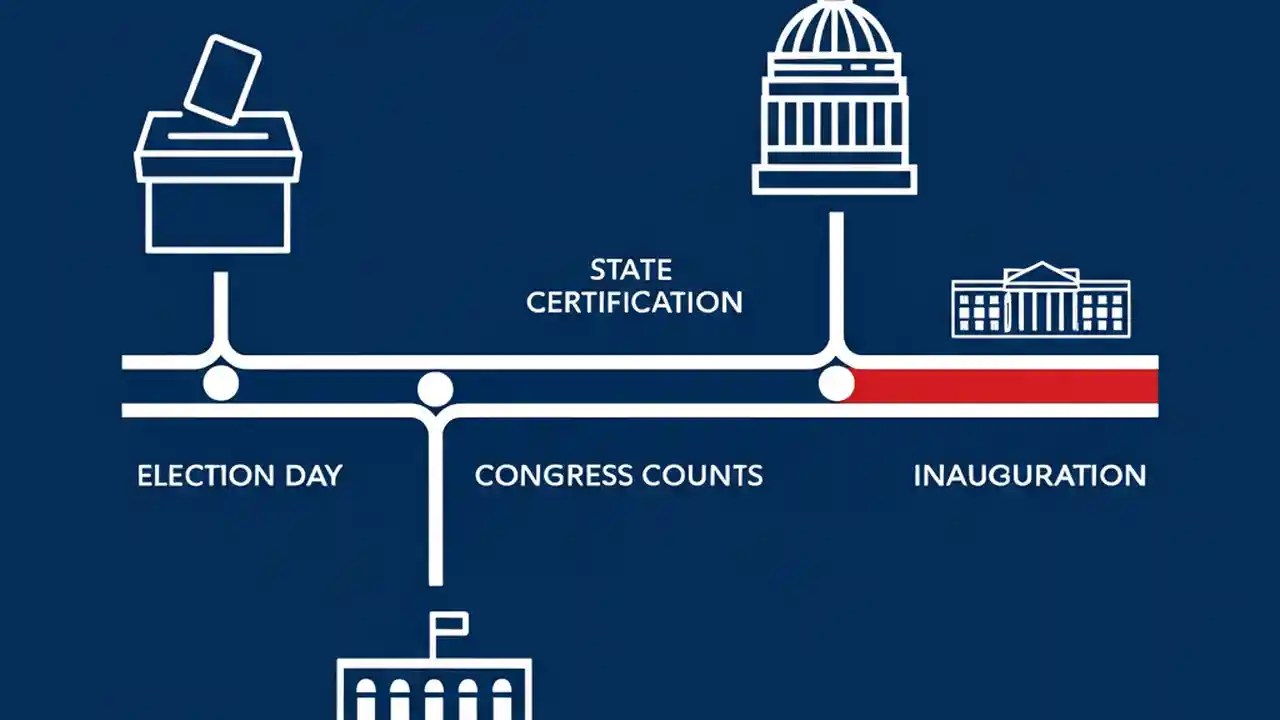 STATE CERTIFICATION

ELECTION DAY

CONGRESS COUNTS

INAUGURATION