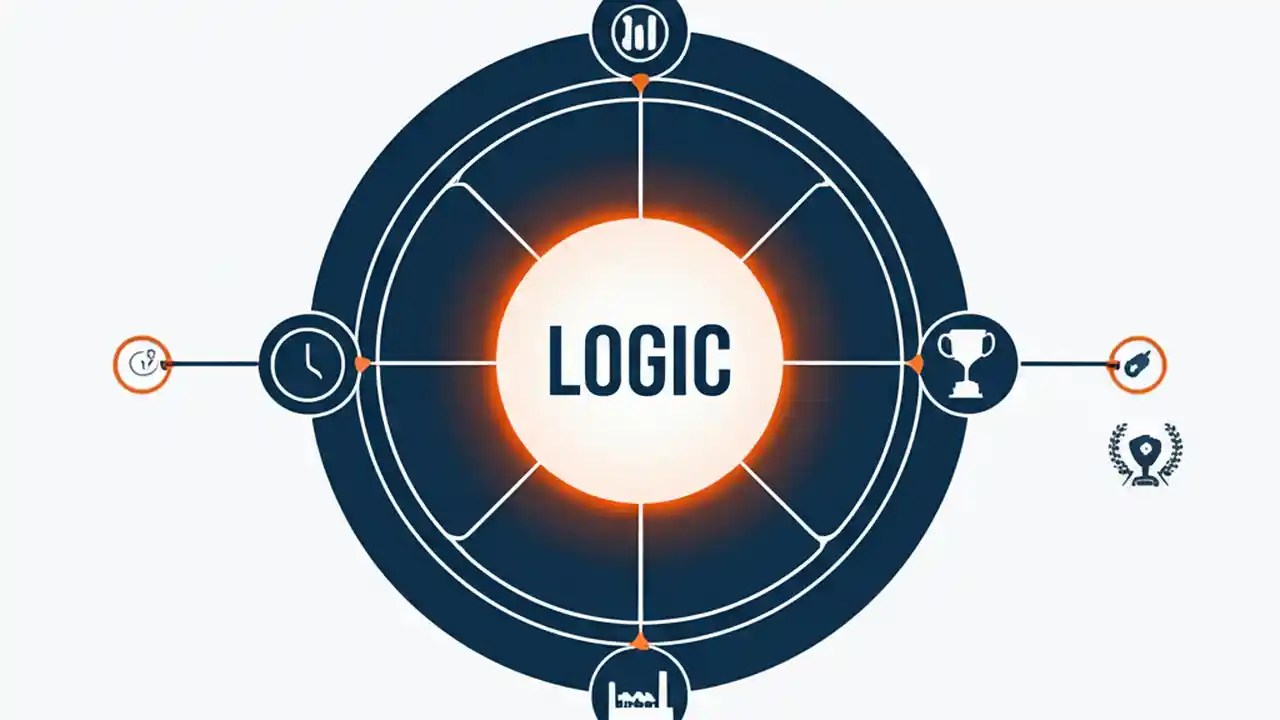 LOGIC