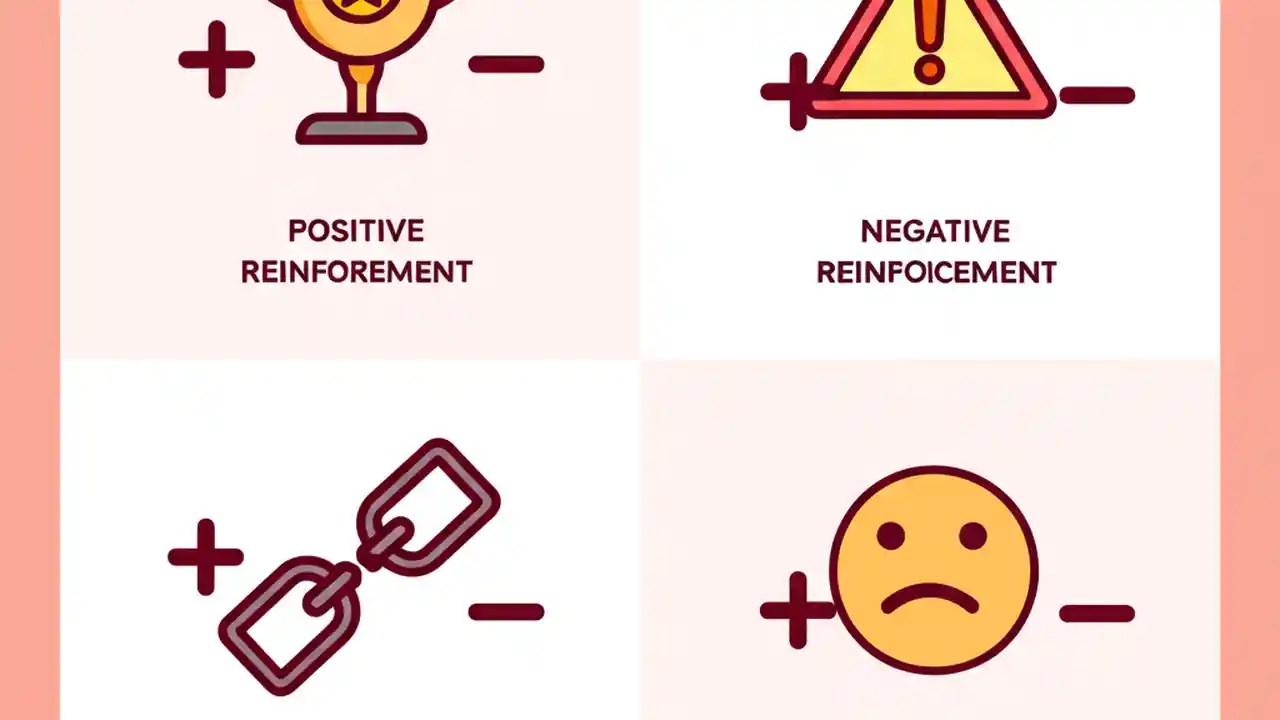 + −

+ −

POSITIVE REINFOREMENT

NEGATIVE REINFOICEMENT

+ −

+ −