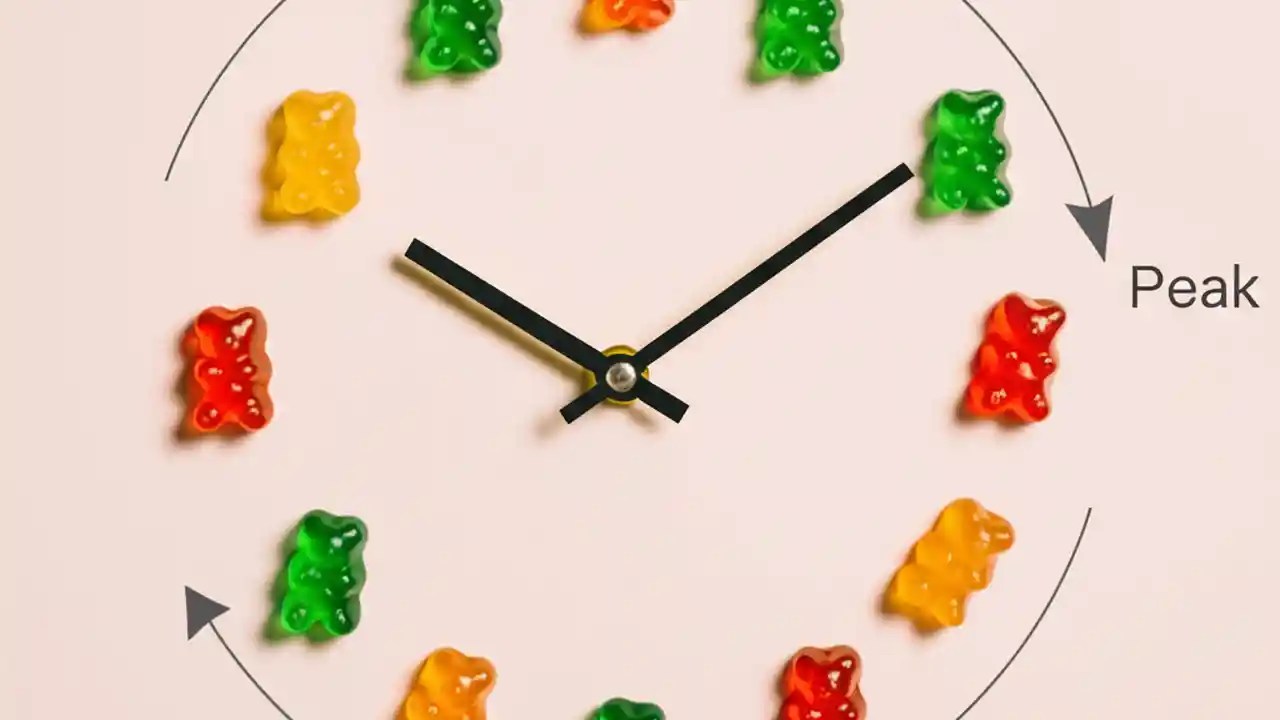 Peak