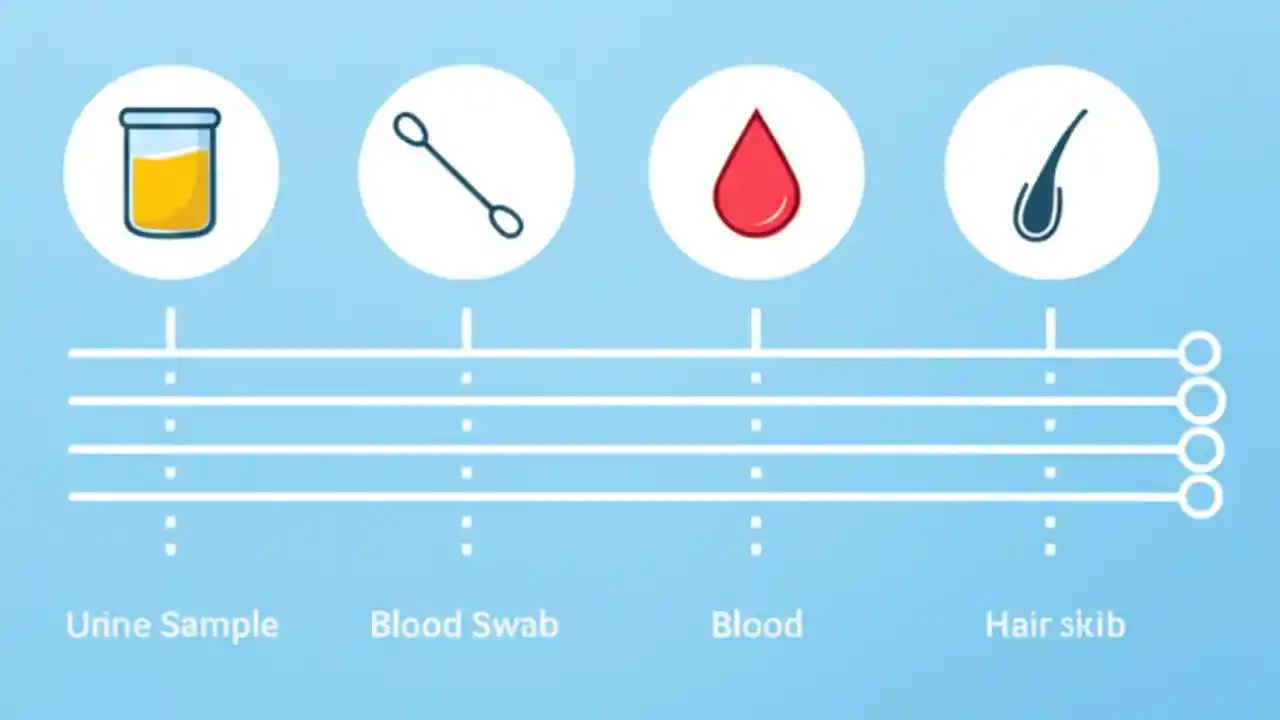 Urine Sample

Blood Swab

Blood

Hair skib