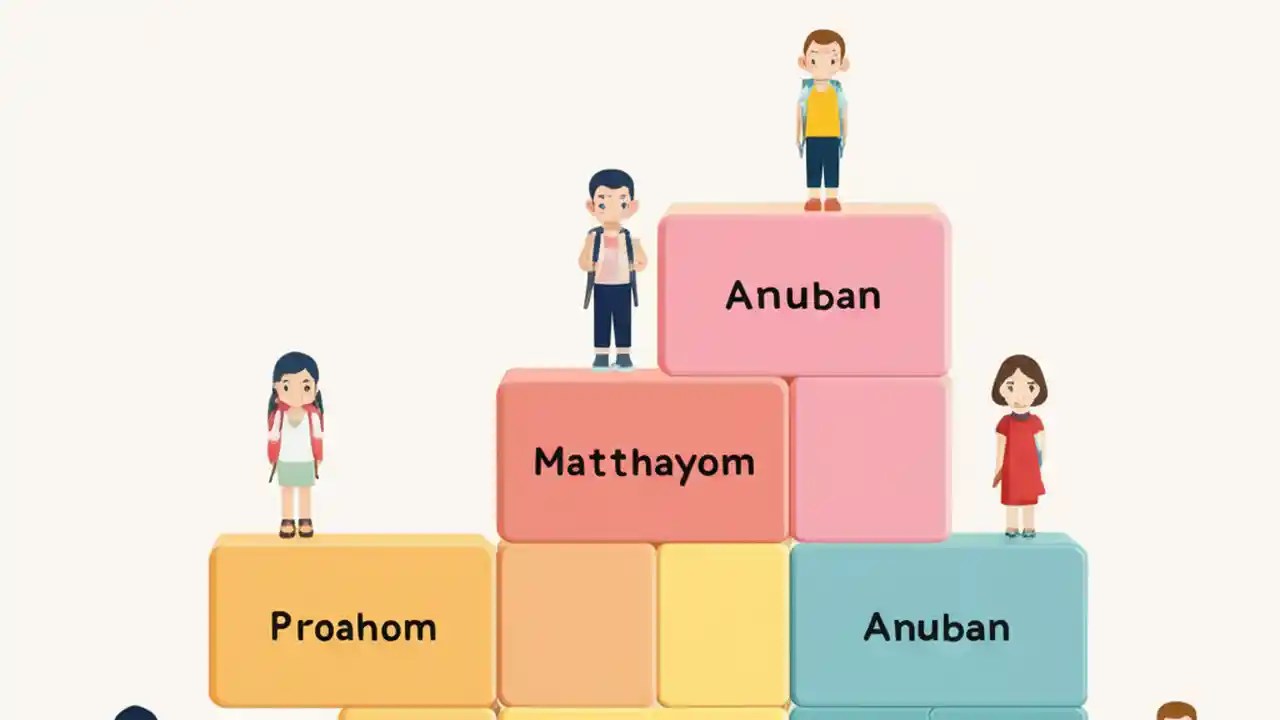 Anuban

Matthayom

Proahom

Anuban