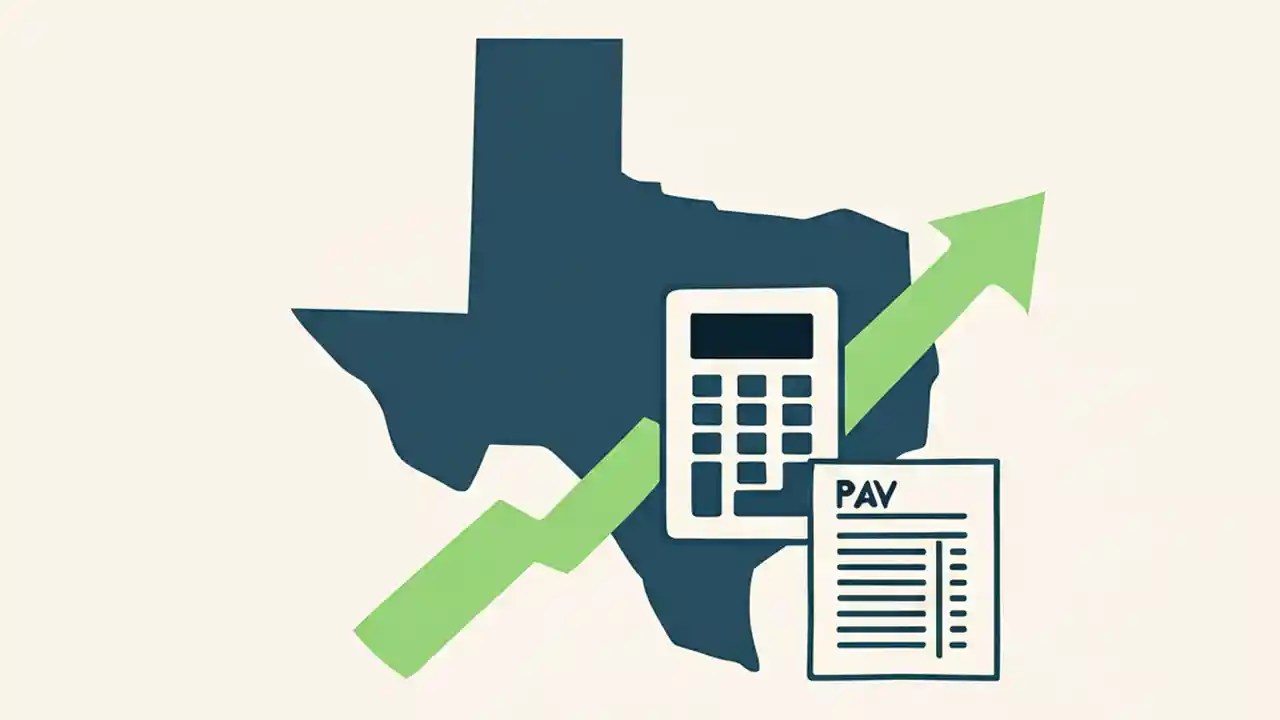 PAV