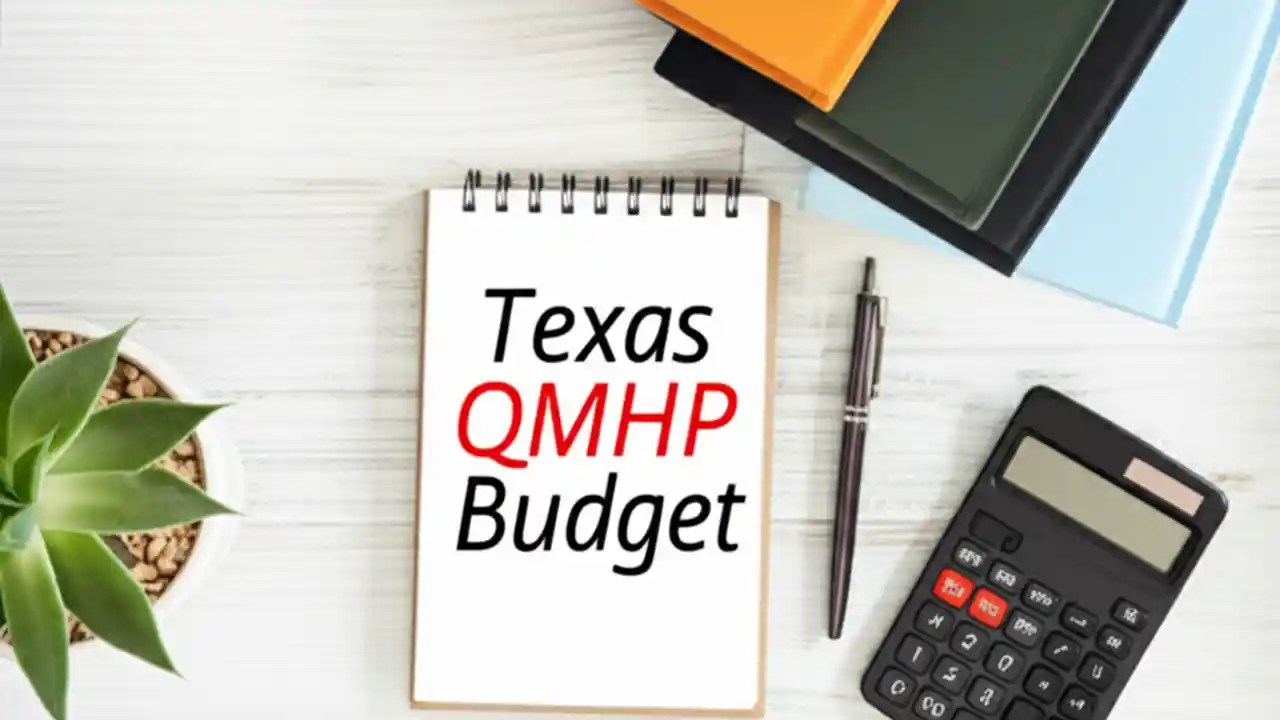 Texas
QMHP
Budget