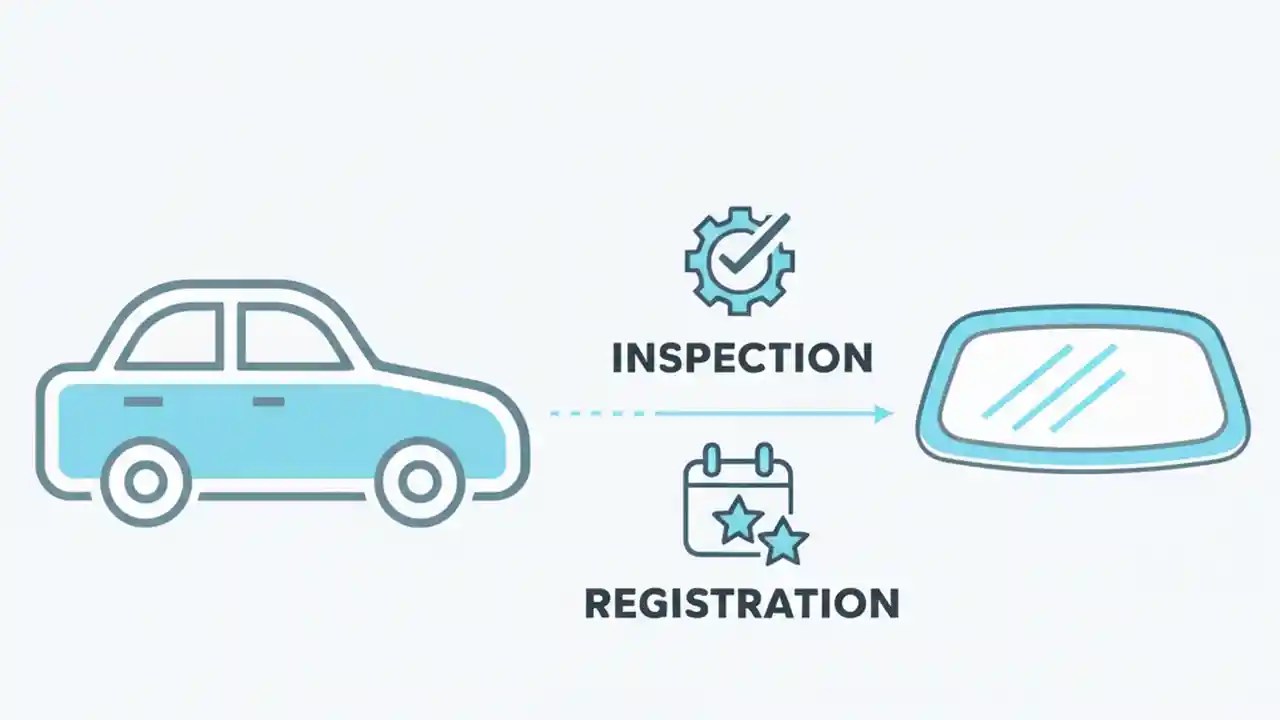 INSPECTION

REGISTRATION