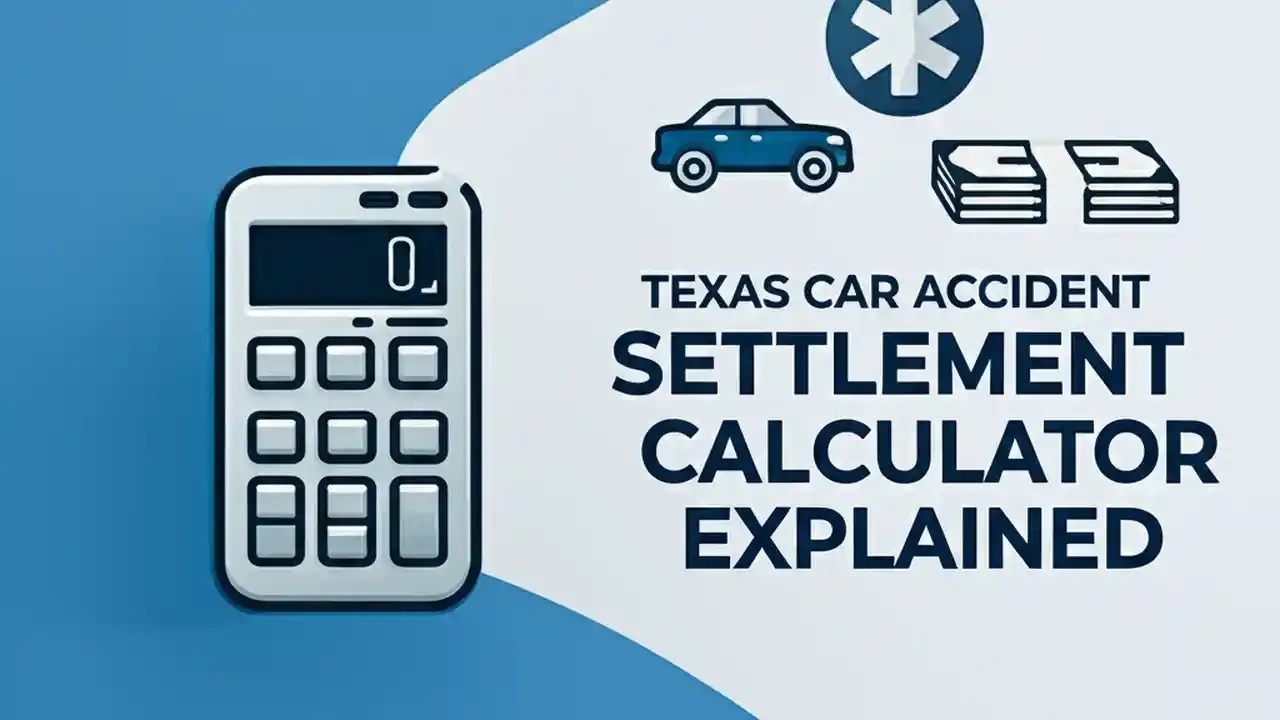 0

TEXAS CAR ACCIDENT
SETTLEMENT
CALCULATOR
EXPLAINED