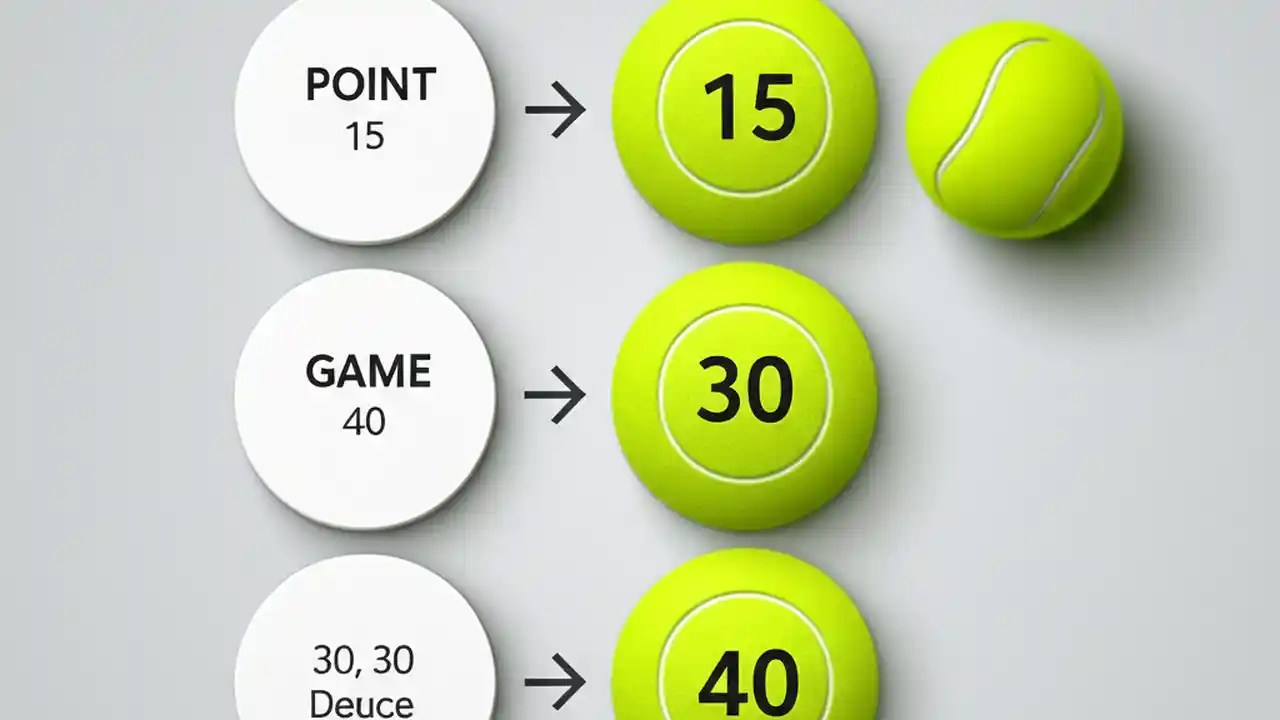 POINT
15

15

GAME
40

30

30, 30
Deuce

40