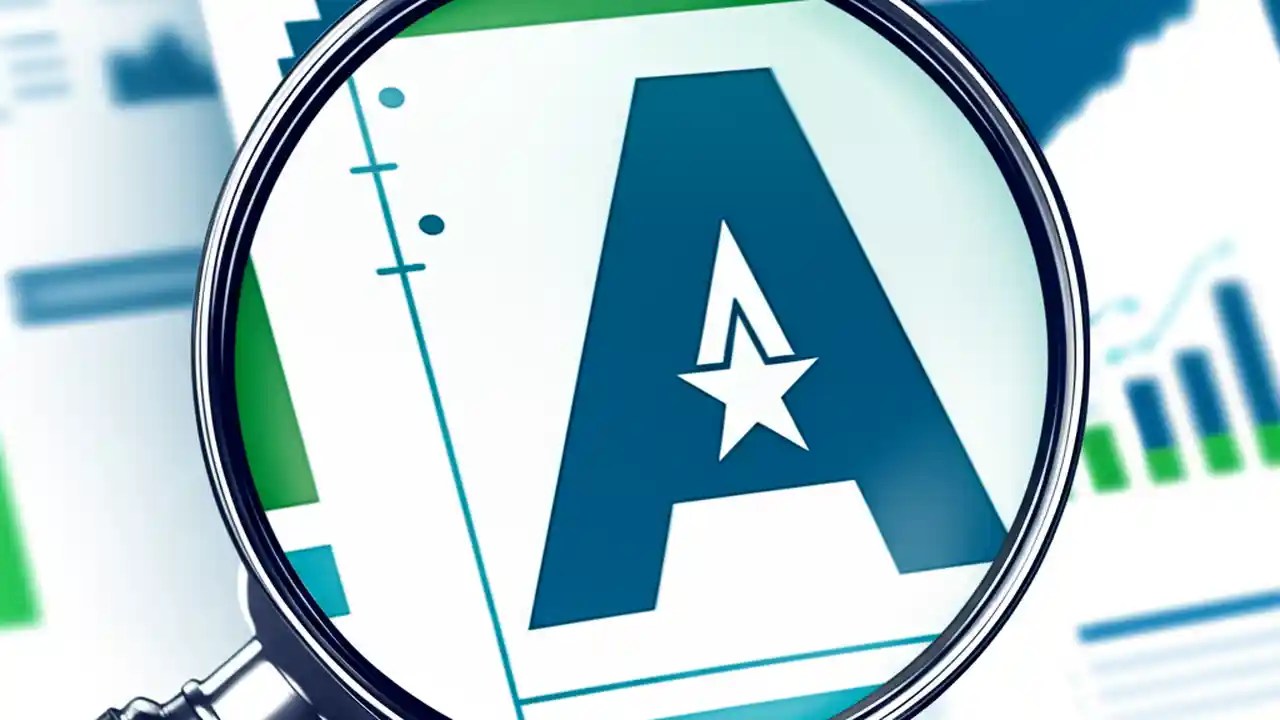 A