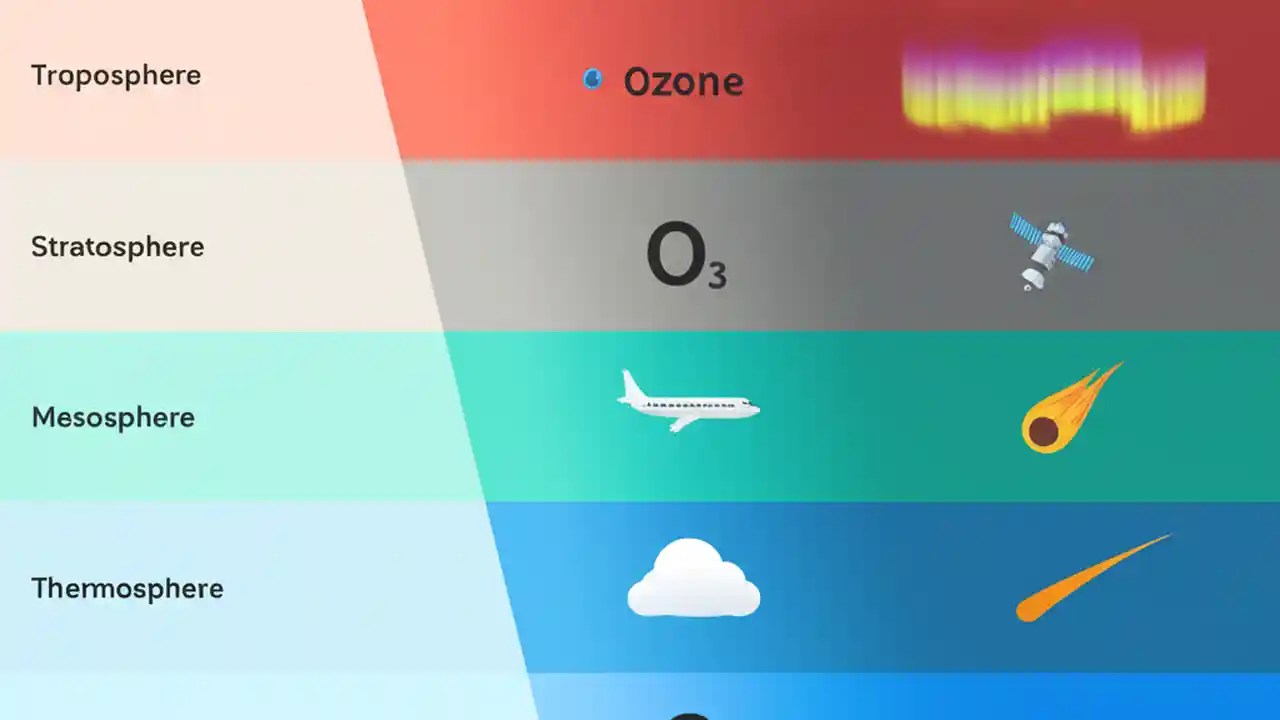 Troposphere

Ozone

Stratosphere

$O_3$

Mesosphere

Thermosphere