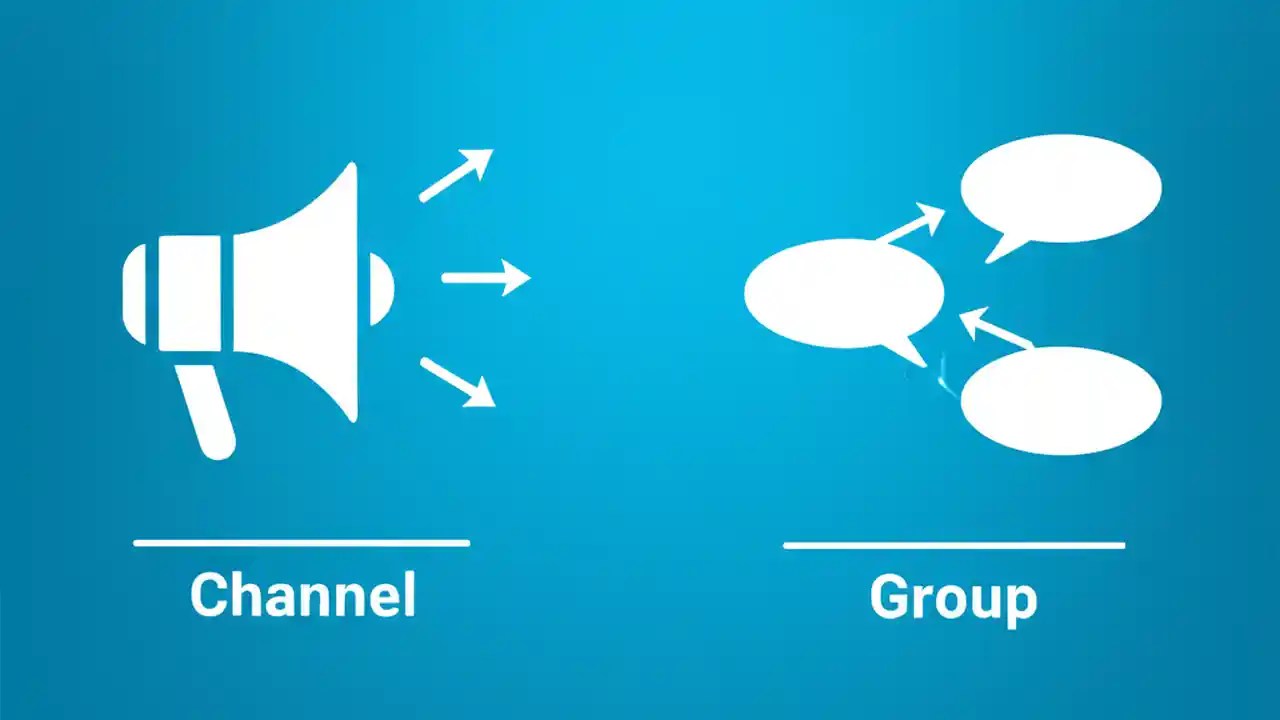 Channel

Group