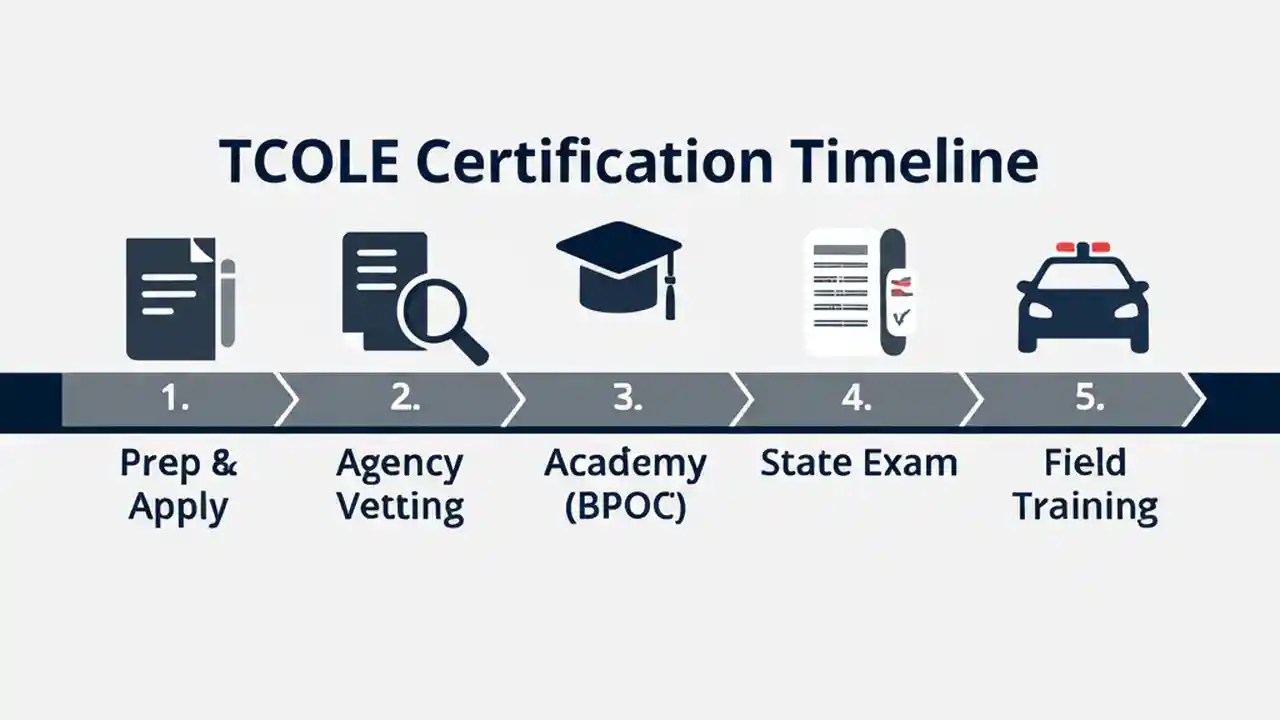 TCOLE Certification Timeline

1.
Prep & Apply

2.
Agency Vetting

3.
Academy (BPOC)

4.
State Exam

5.
Field Training