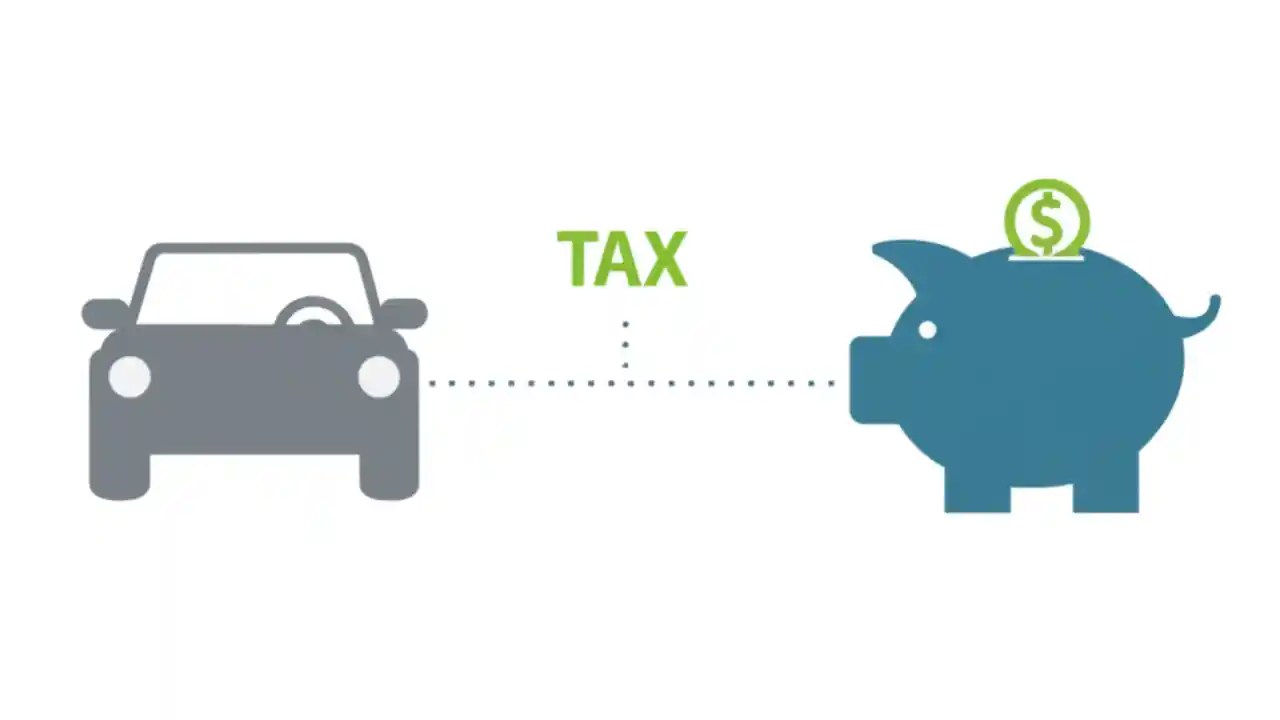 TAX

$