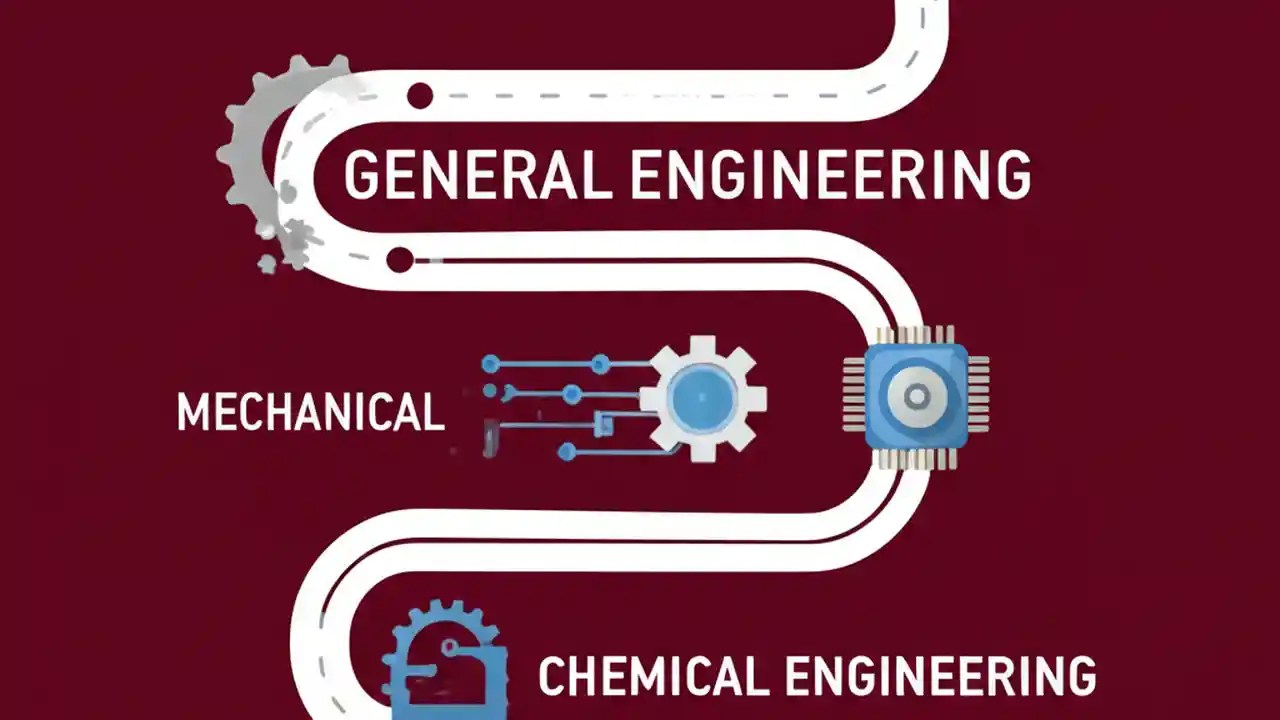 GENERAL ENGINEERING

MECHANICAL

CHEMICAL ENGINEERING