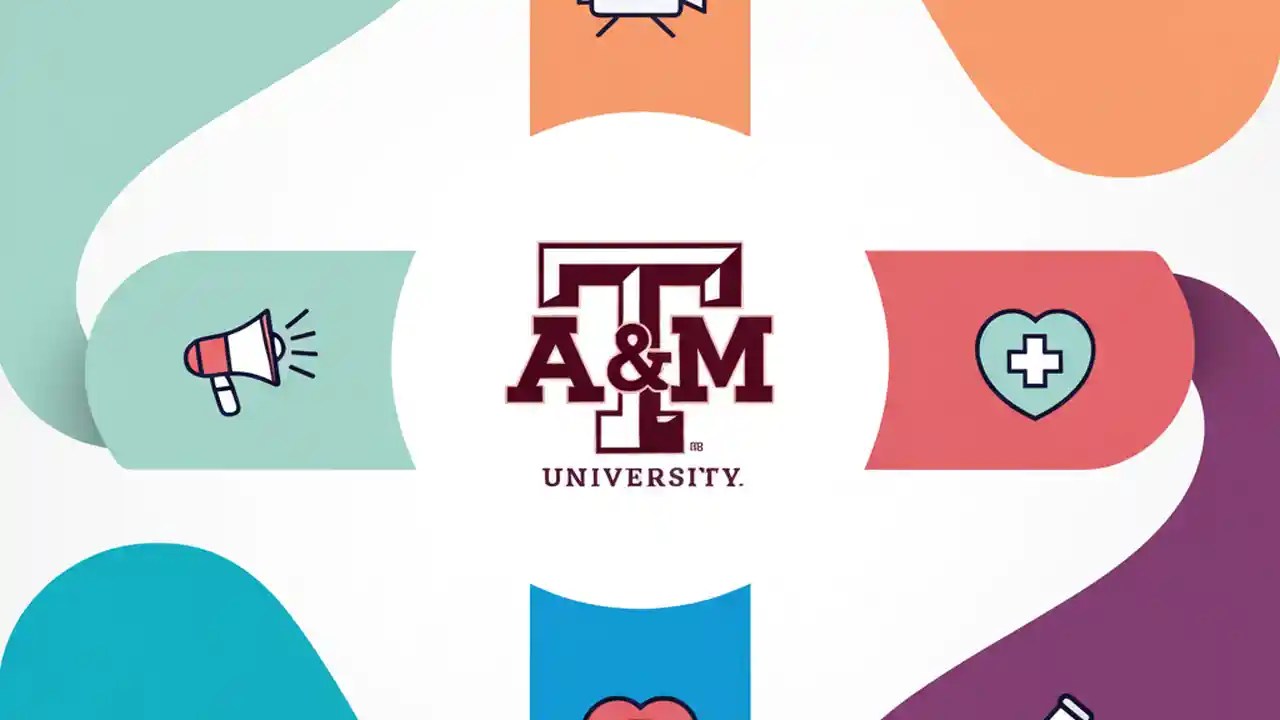 A&M
UNIVERSITY.