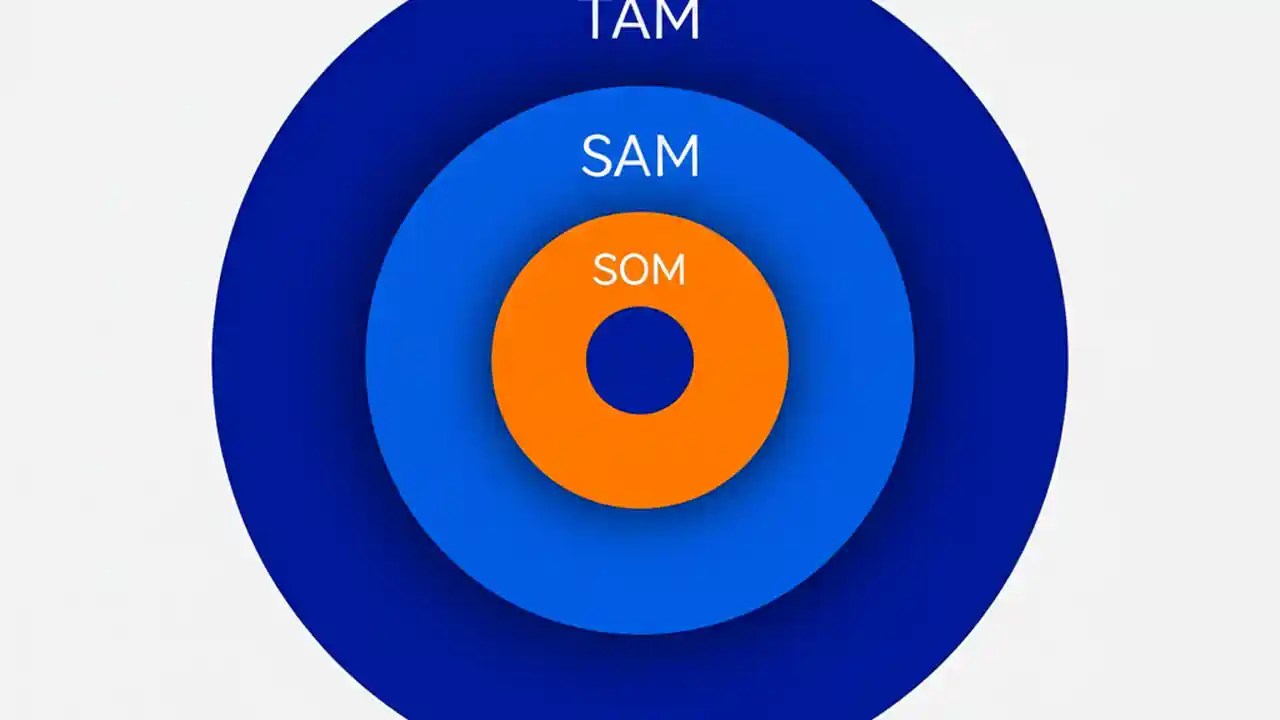 TAM

SAM

SOM