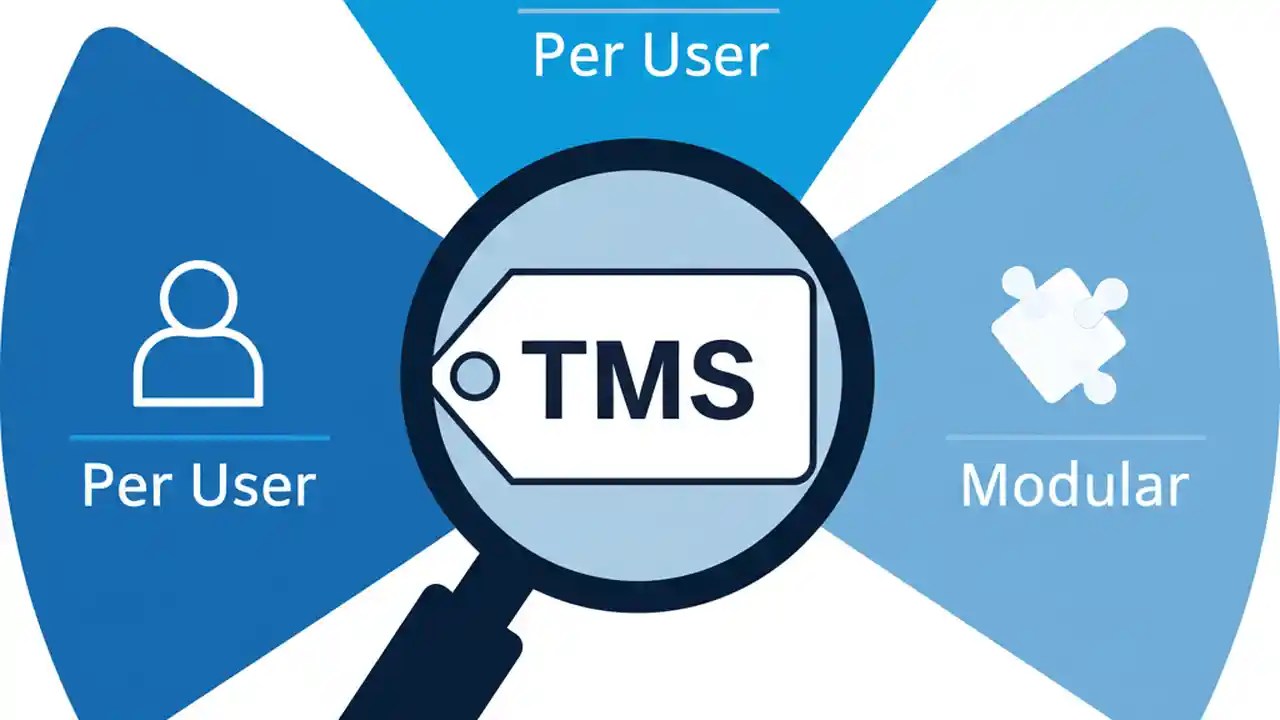 Per User

Per User

TMS

Modular