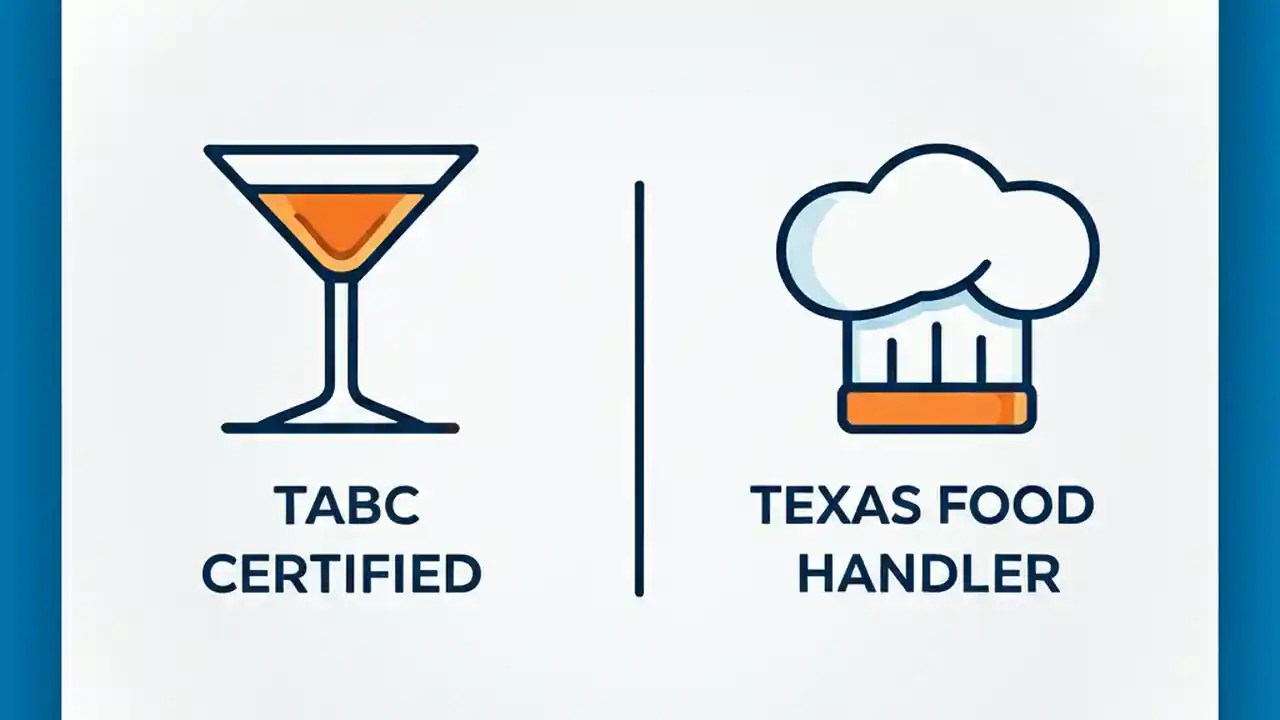 TABC CERTIFIED

TEXAS FOOD HANDLER