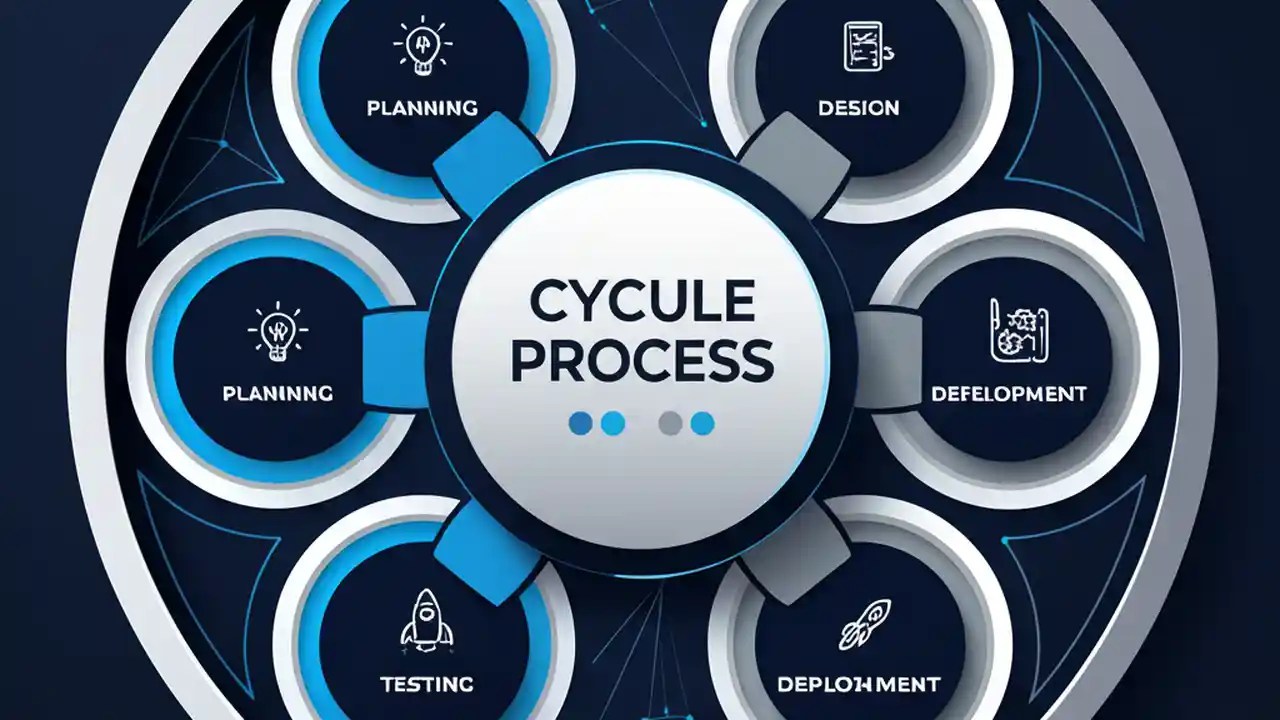 PLANNING

DESION

CYCULE PROCESS

PLANINNG

DEFELOPMENT

TESTING

DEPLOHMENT