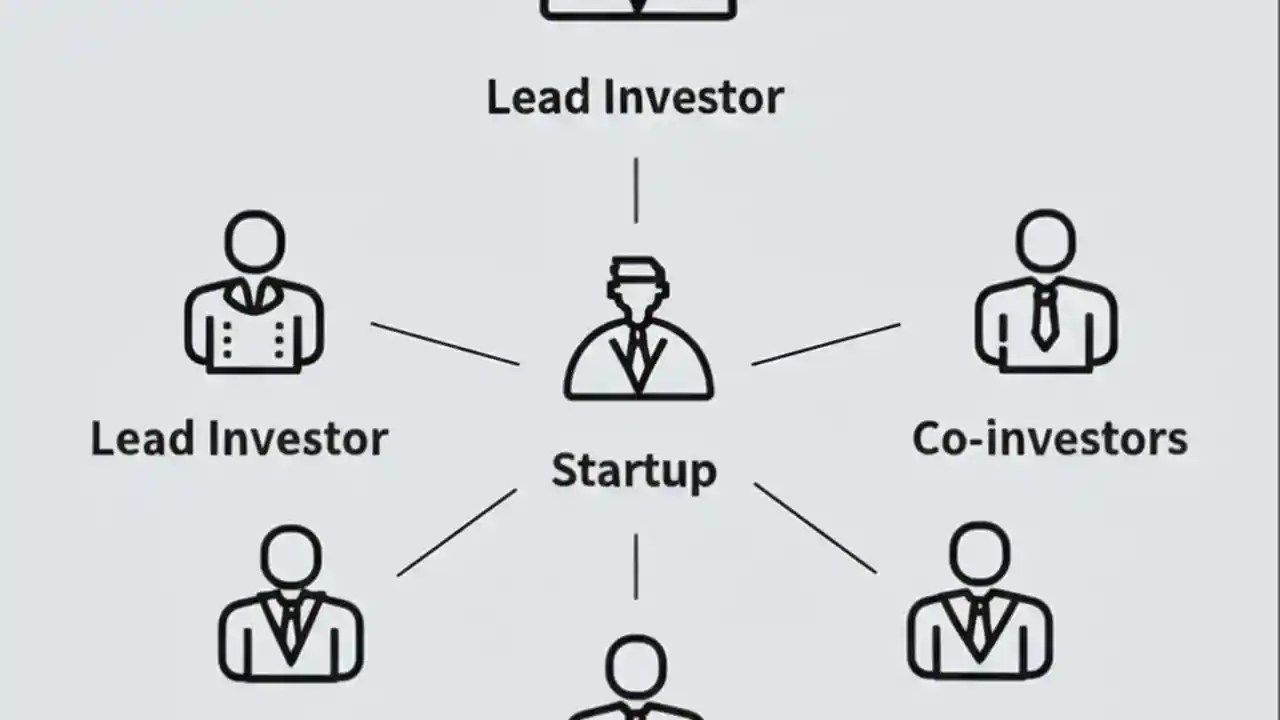 Lead Investor

Lead Investor

Startup

Co-investors