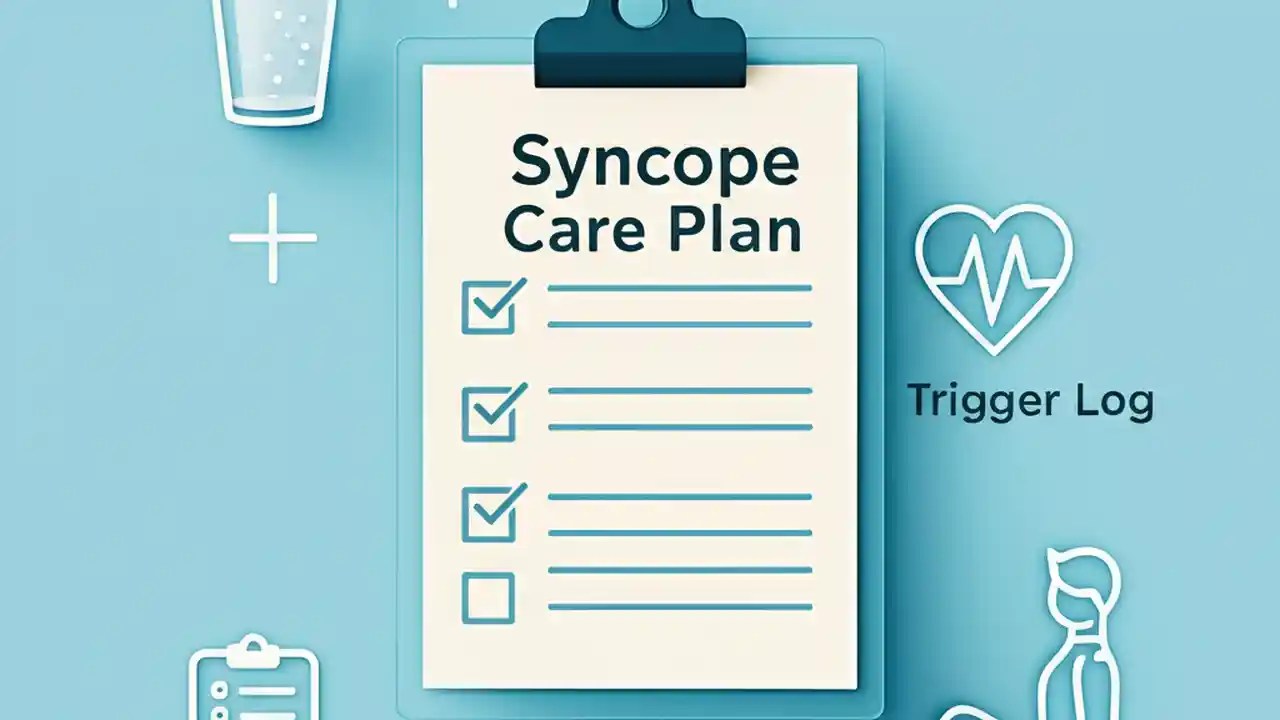 Syncope Care Plan

Trigger Log