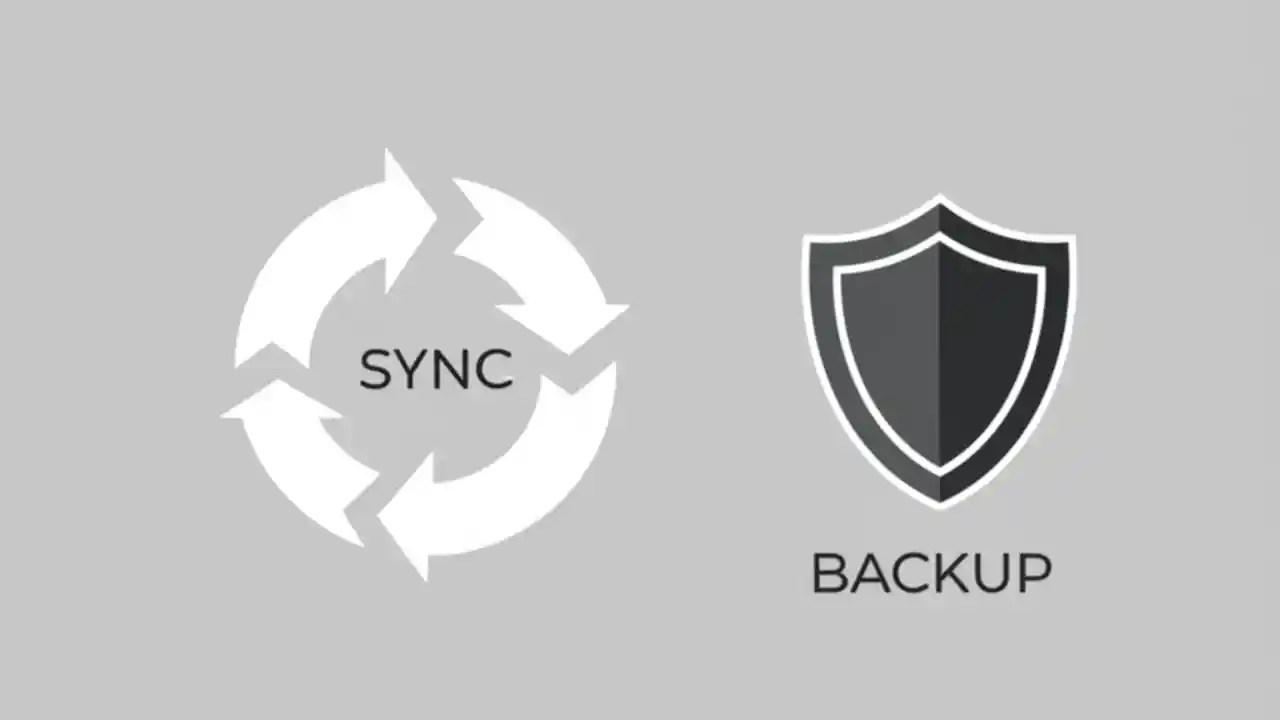 SYNC

BACKUP