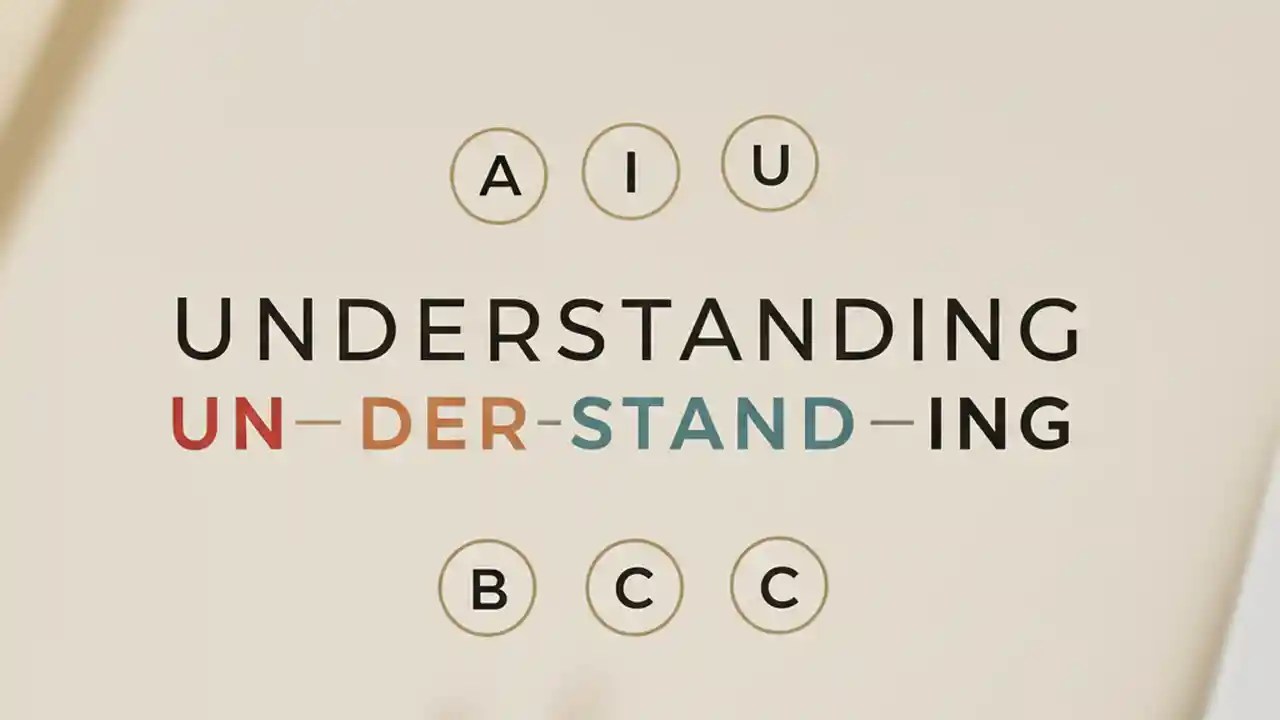 A I U

UNDERSTANDING
UN–DER-STAND–ING

B C C