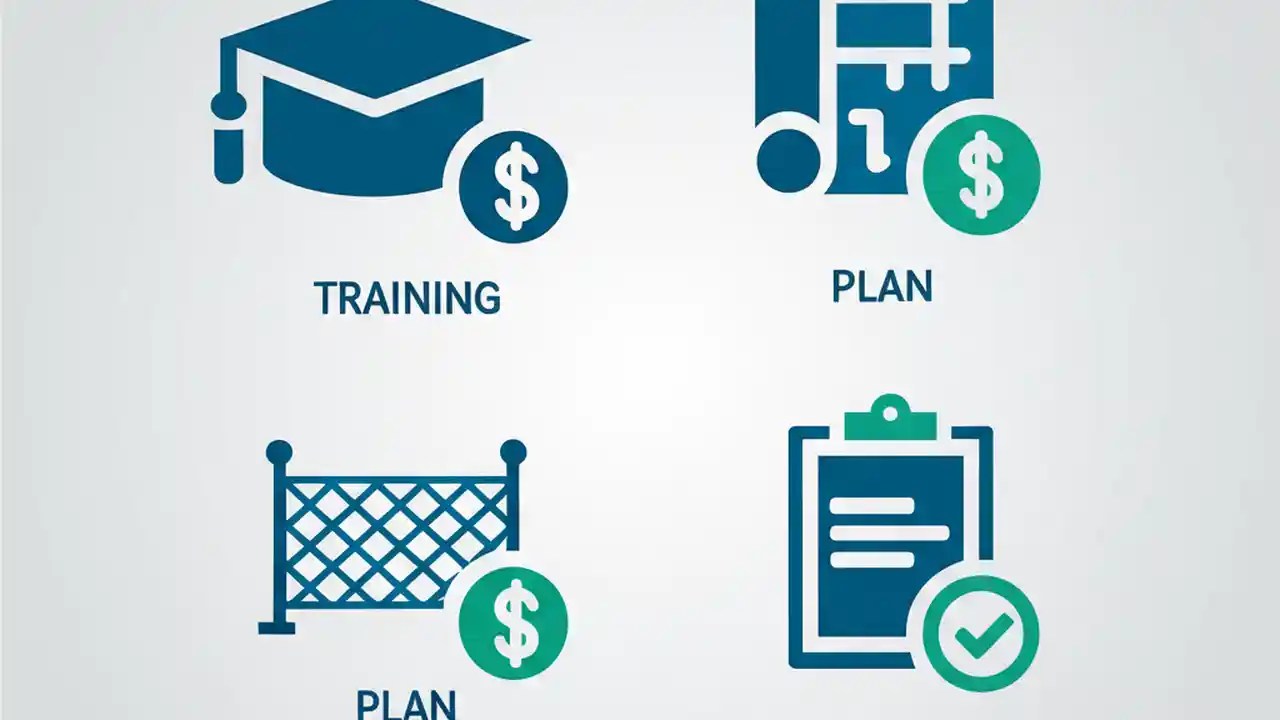 $

TRAINING

$

PLAN

$

PLAN