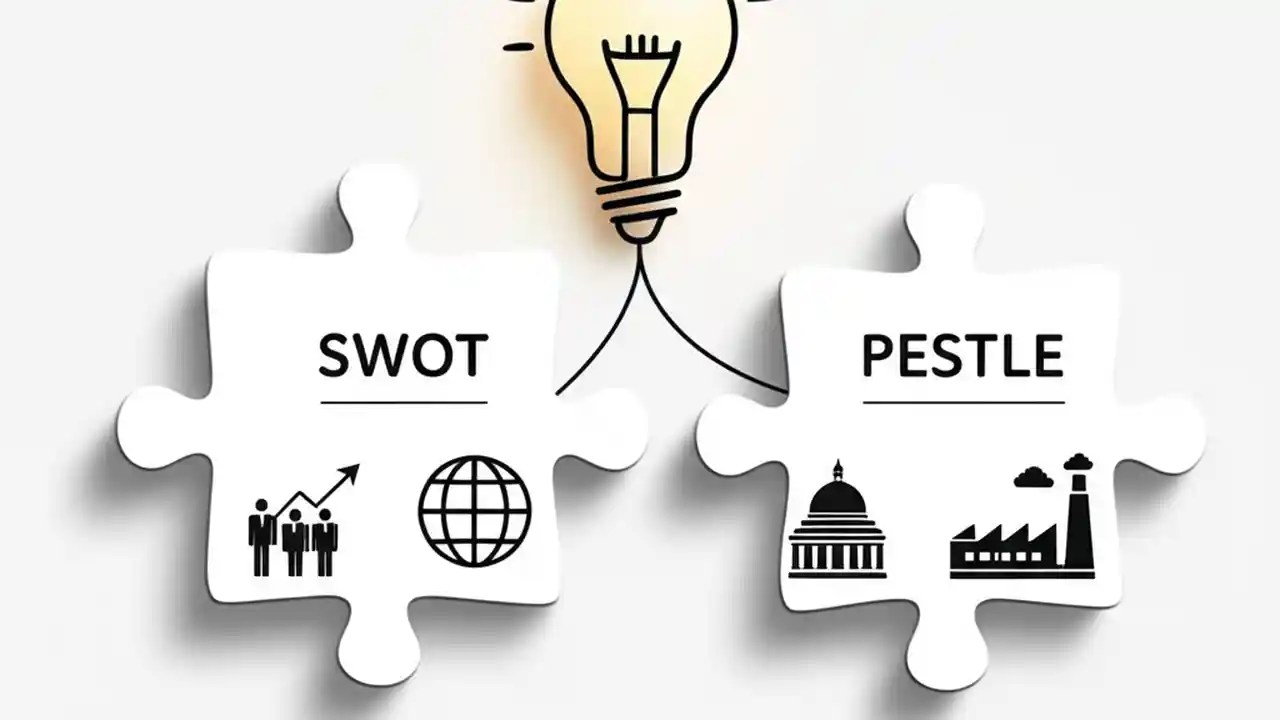 SWOT

PESTLE