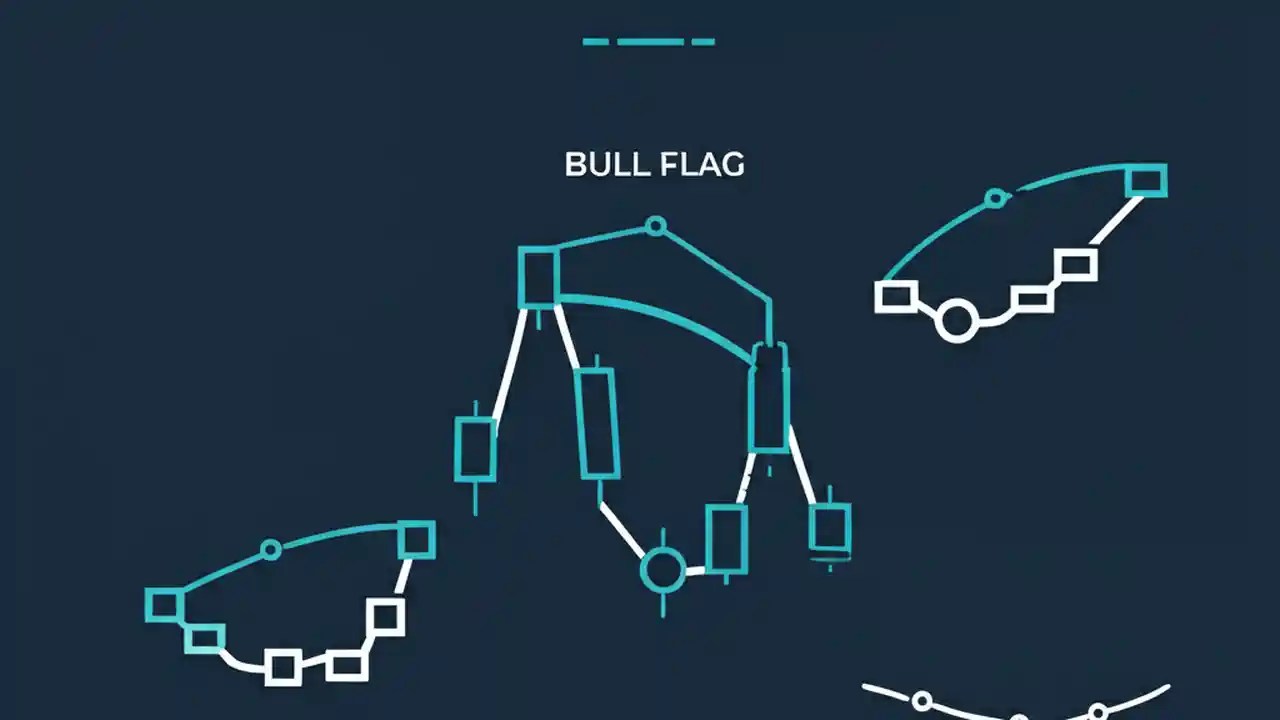 BULL FLAG