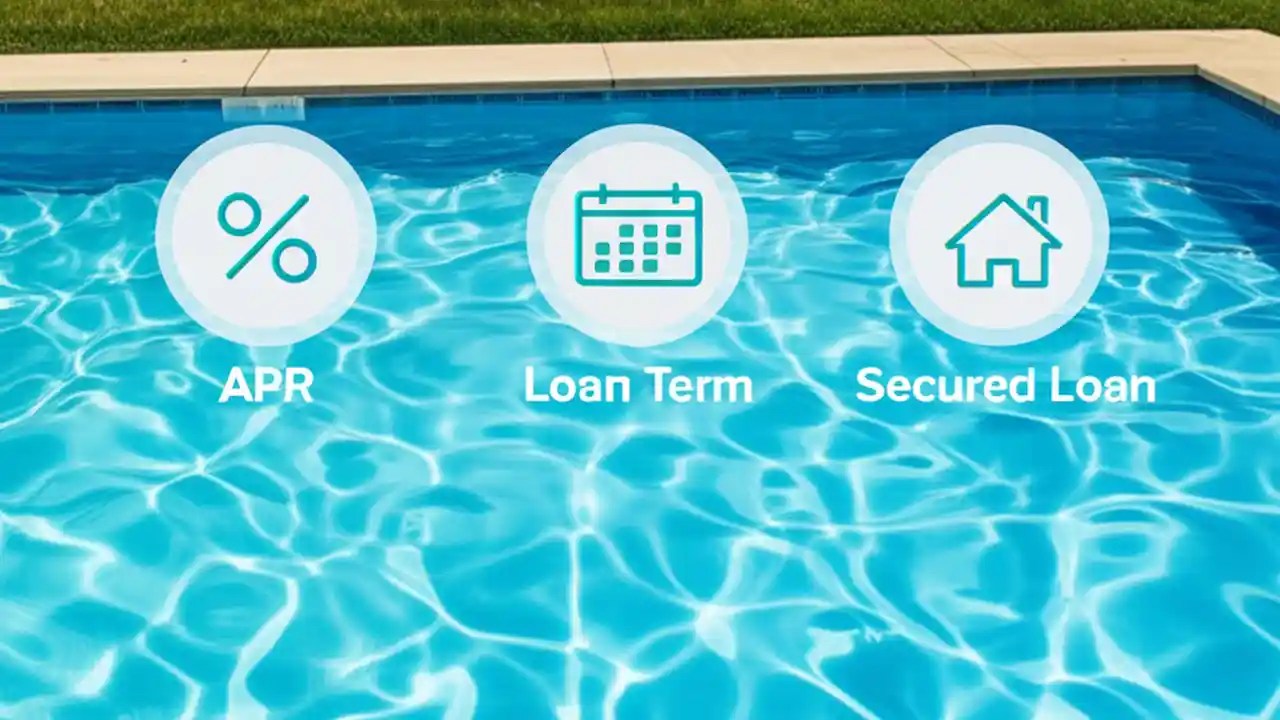 %

APR

Loan Term

Secured Loan