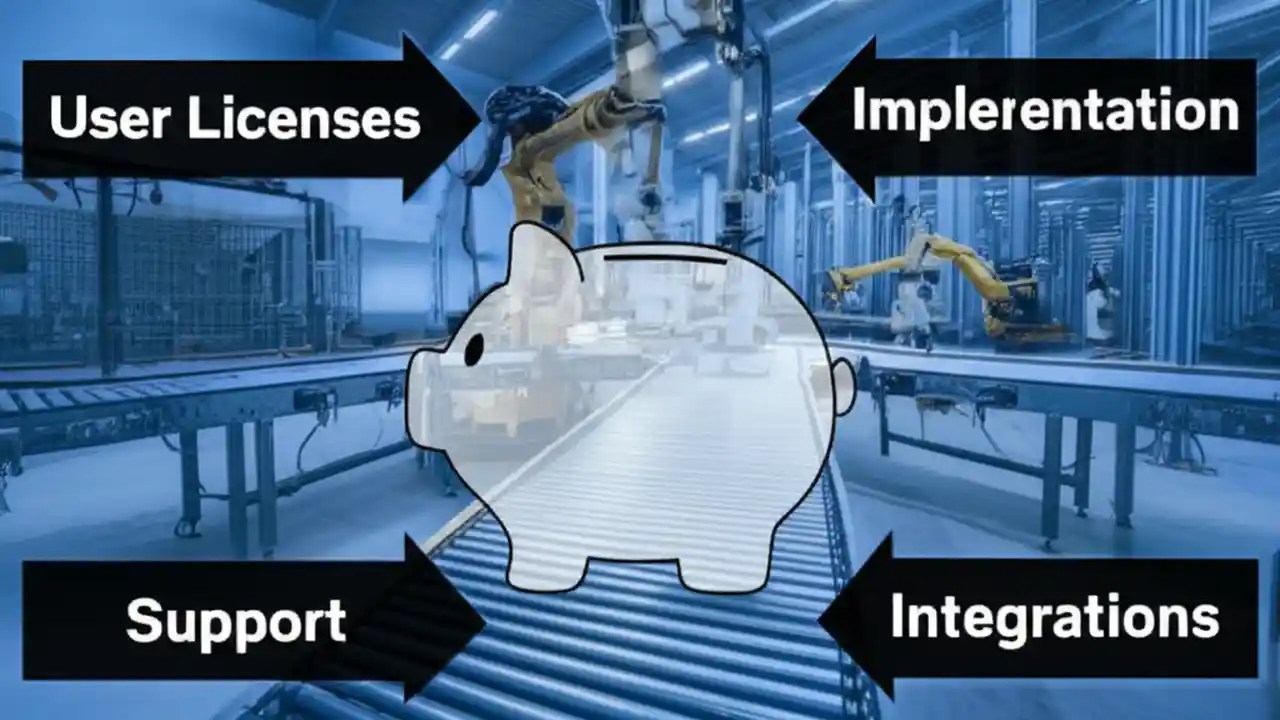 User Licenses

Implerentation

Support

Integrations