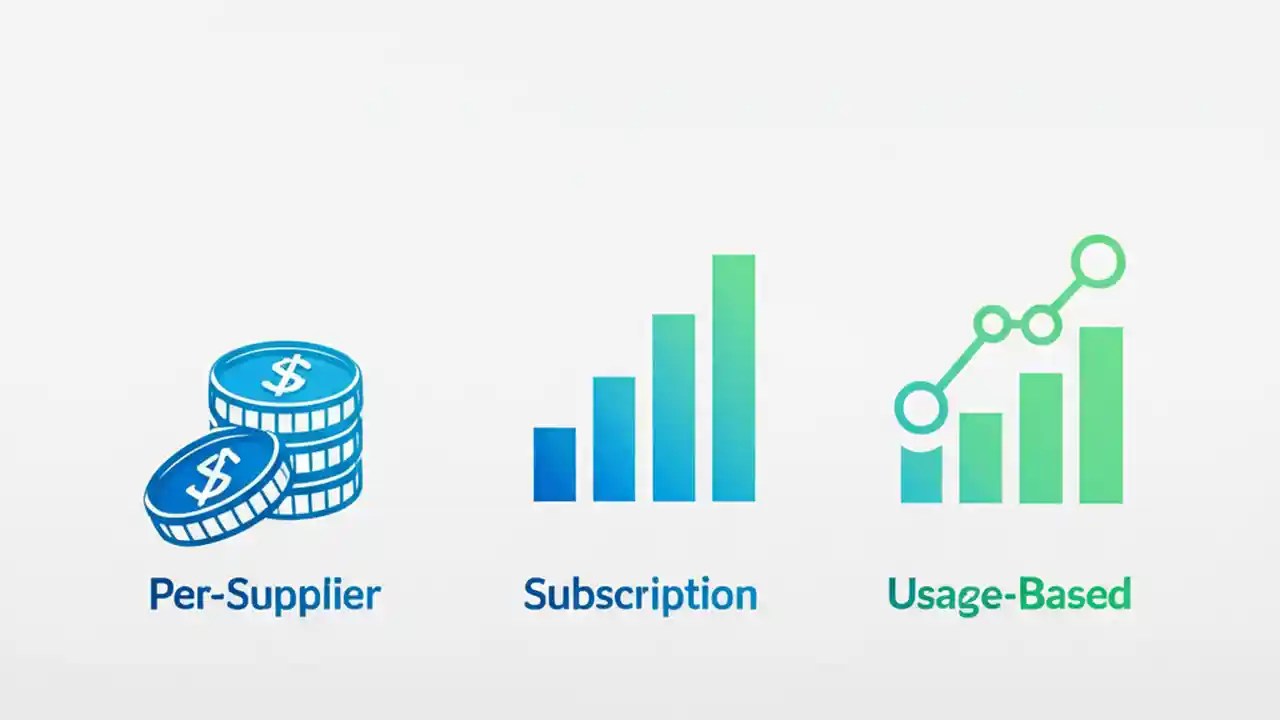 $

$

Per-Supplier

Subscription

Usage-Based