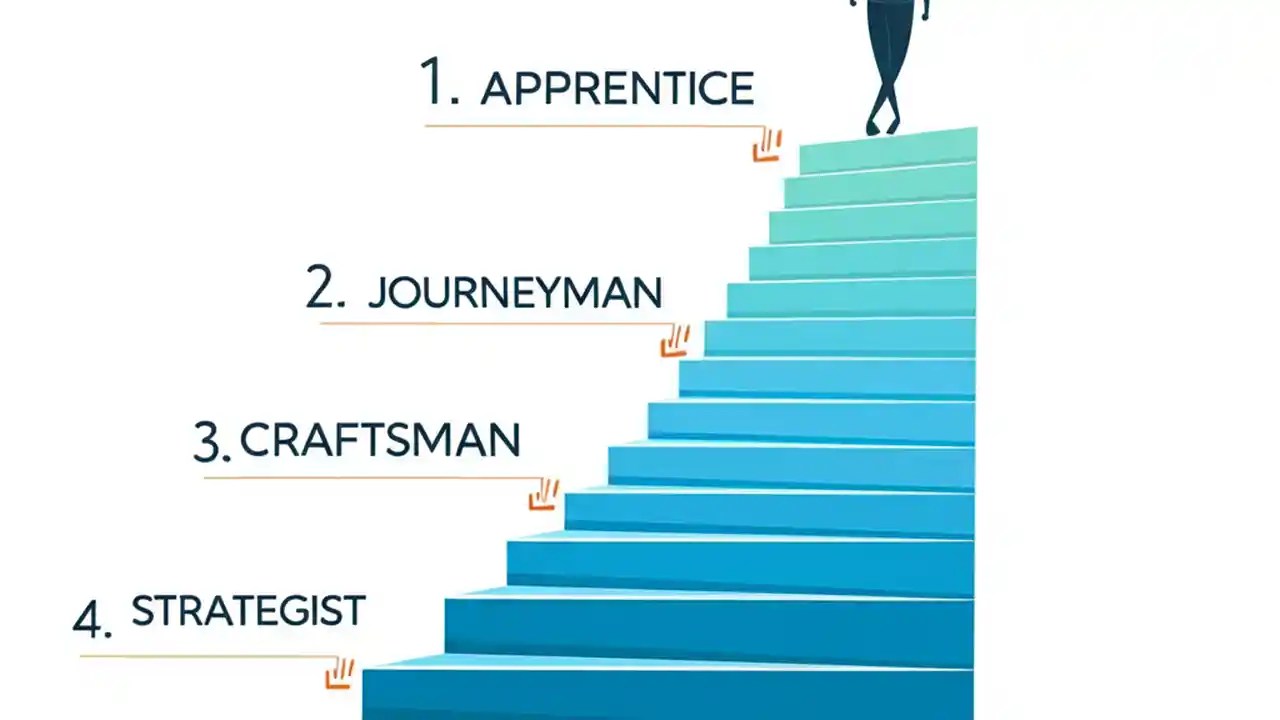 1. APPRENTICE

2. JOURNEYMAN

3. CRAFTSMAN

4. STRATEGIST