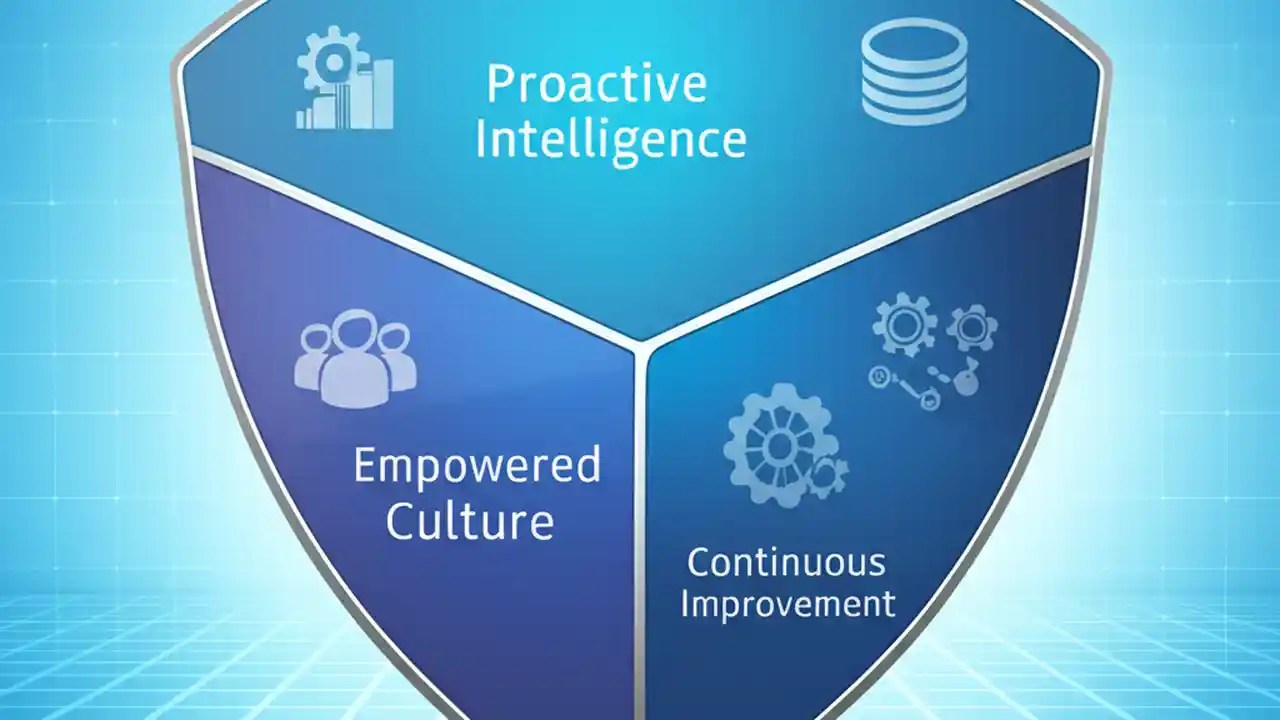 Proactive Intelligence

Empowered Culture

Continuous Improvement