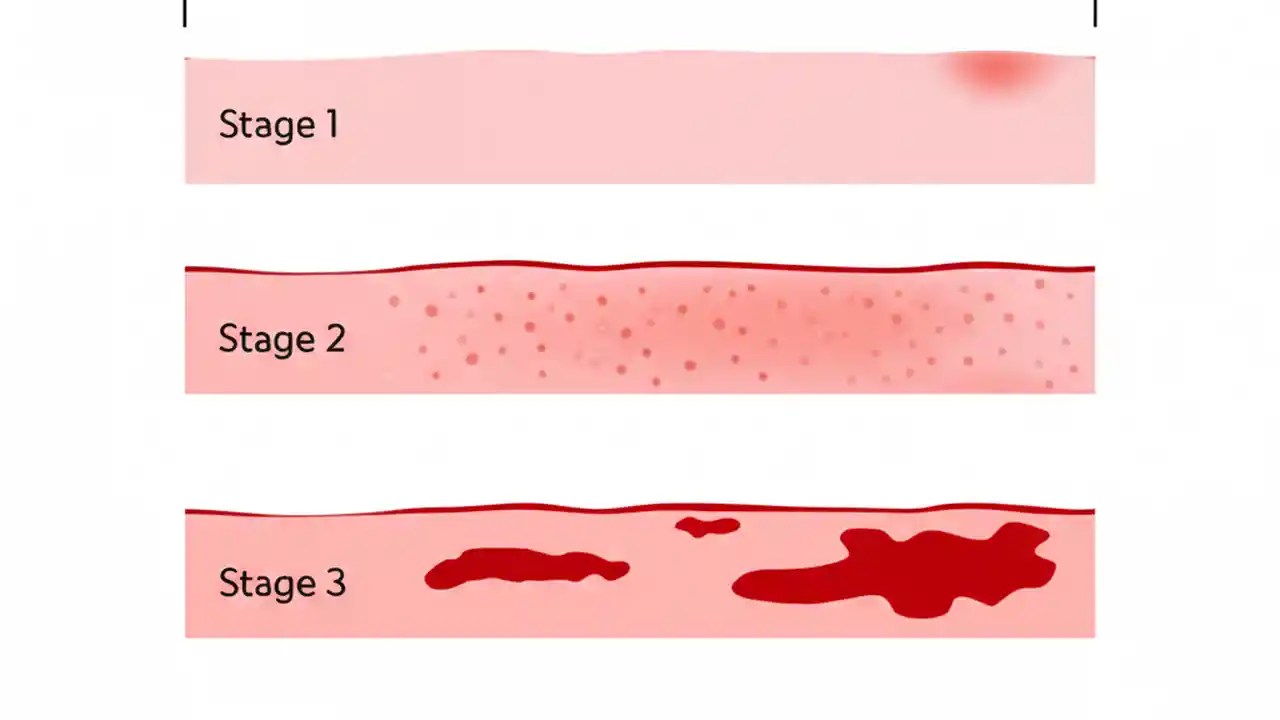 Stage 1

Stage 2

Stage 3