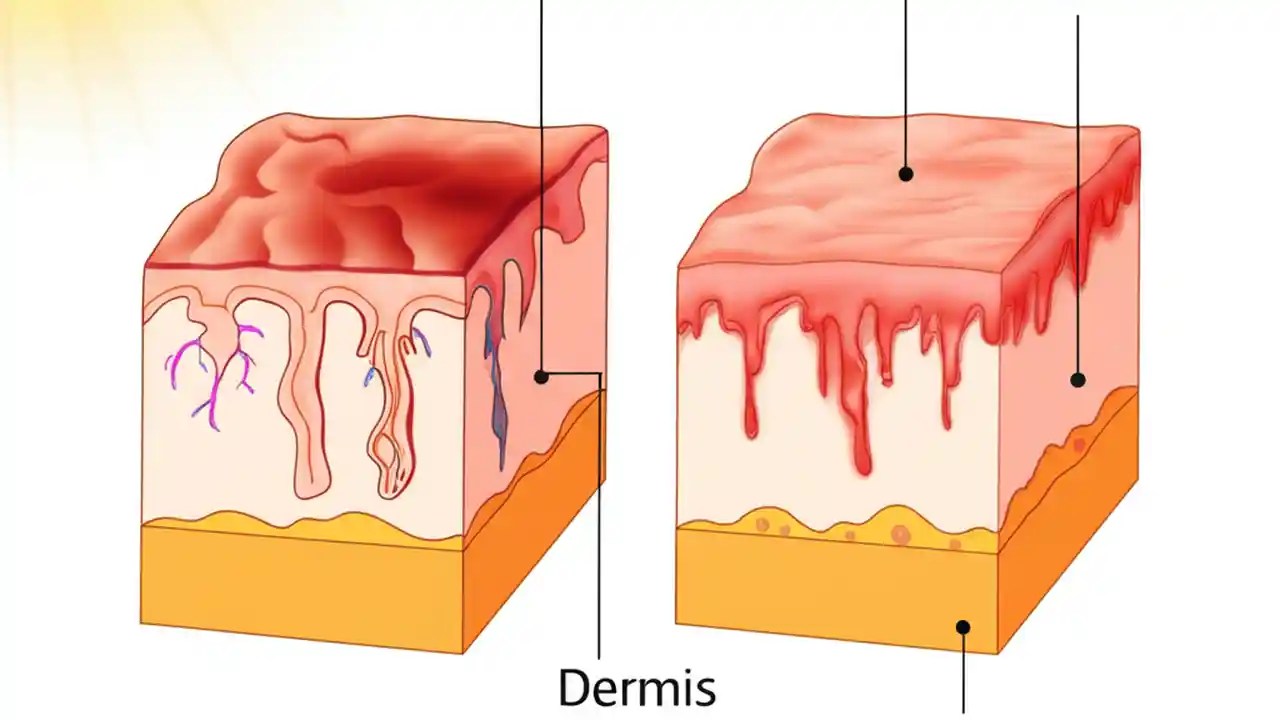 Dermis