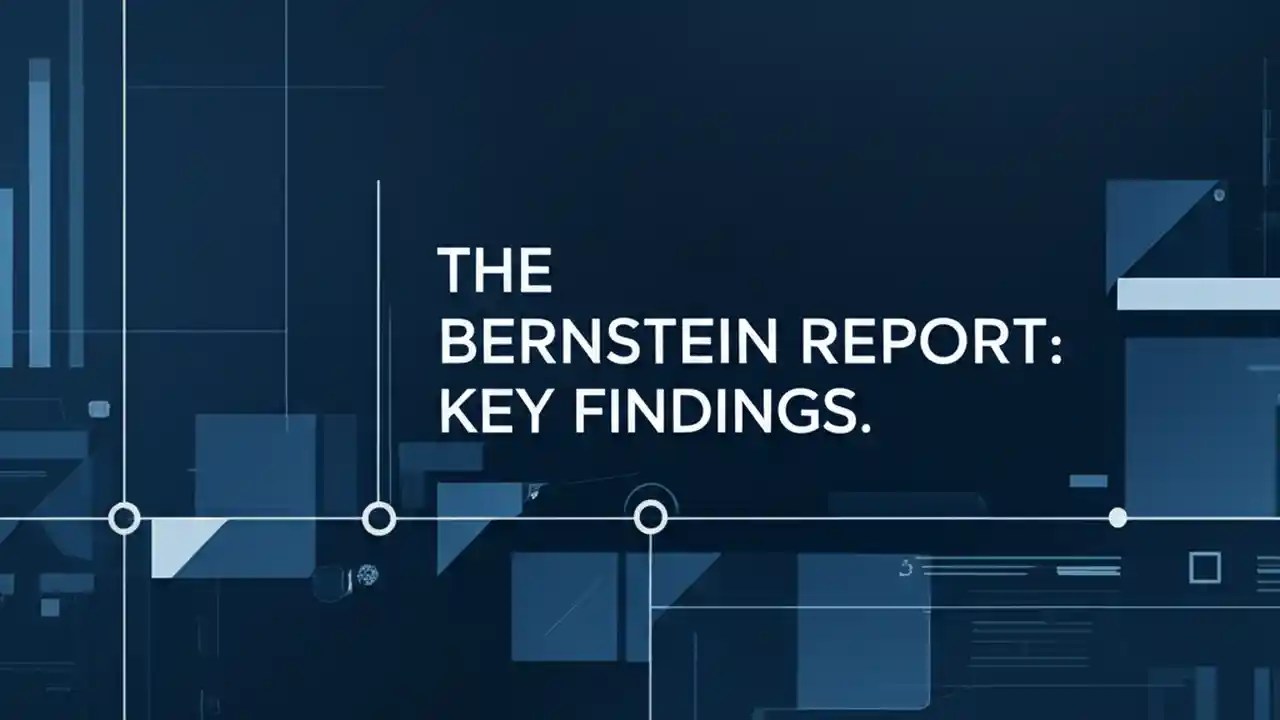 THE
BERNSTEIN REPORT:
KEY FINDINGS.