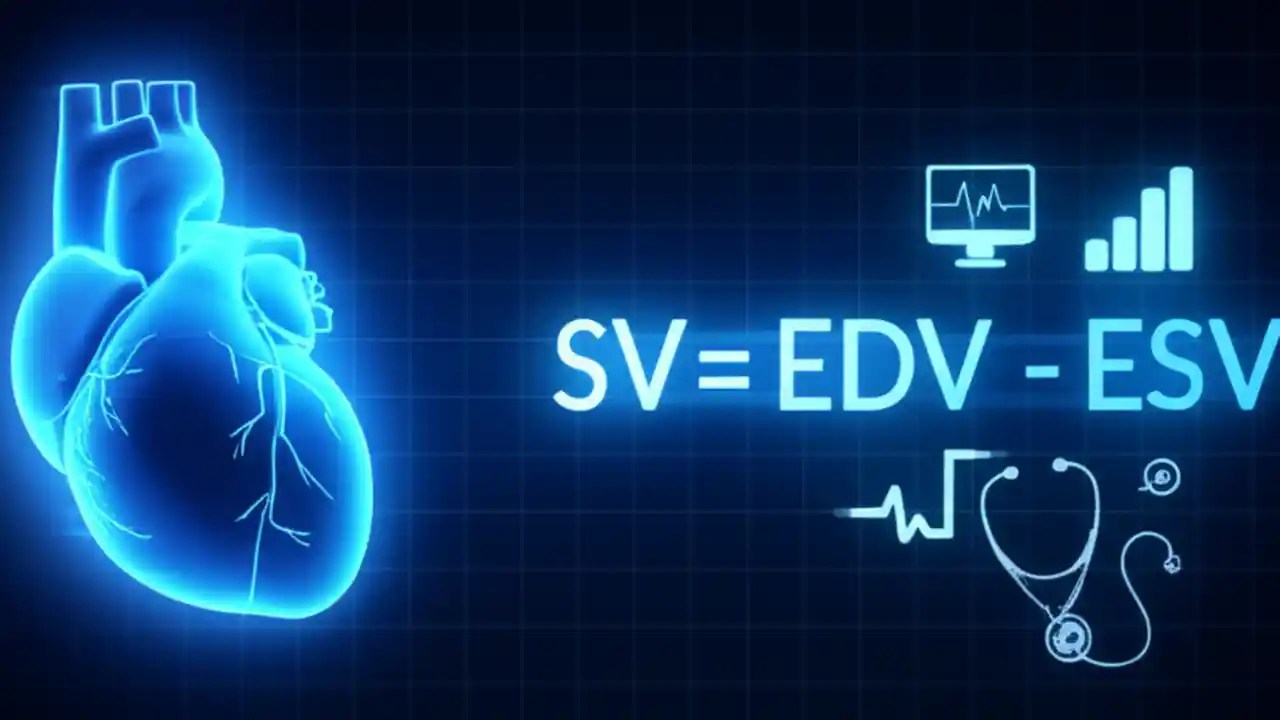 $SV = EDV - ESV$