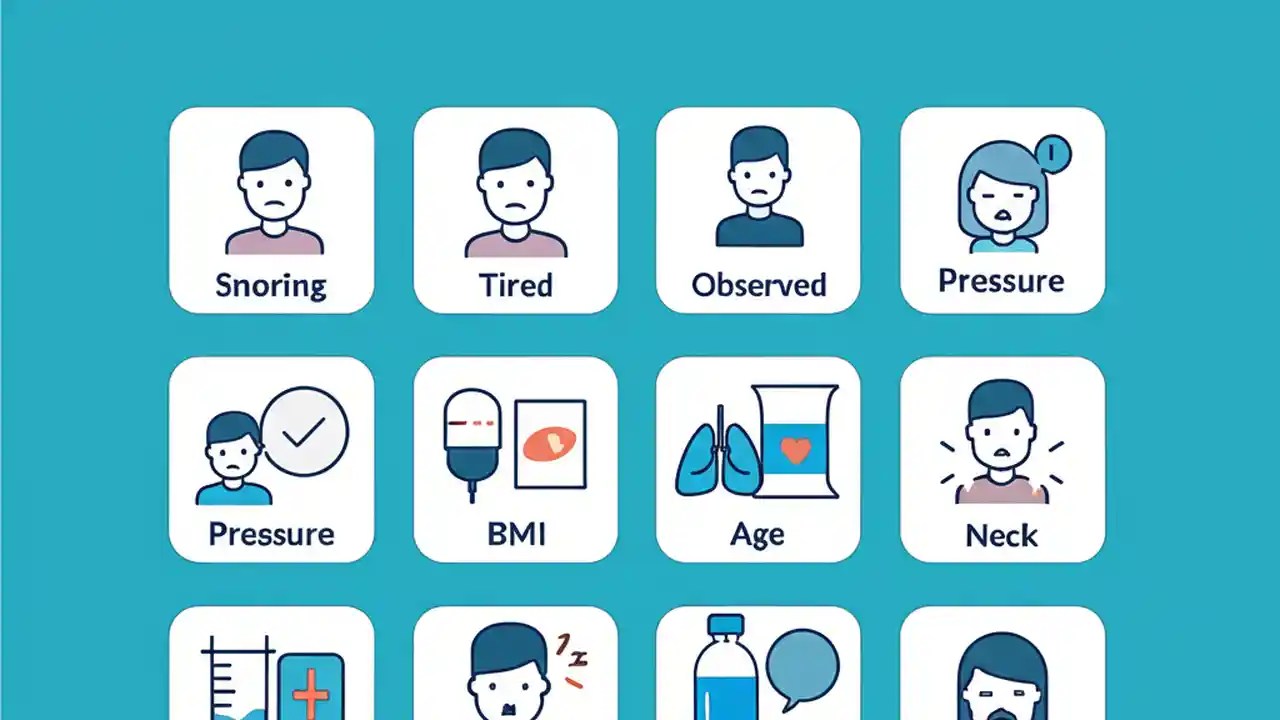 Snoring

Tired

Observed

Pressure

Pressure

BMI

Age

Neck