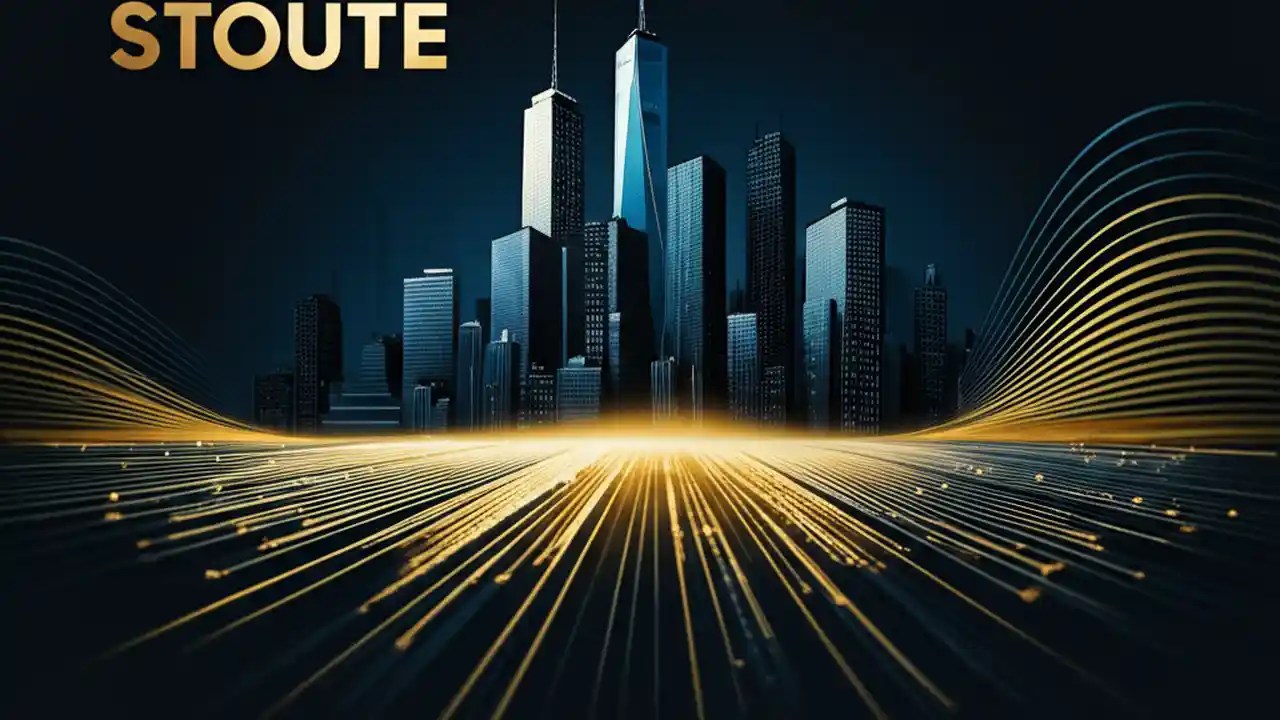 STOUTE