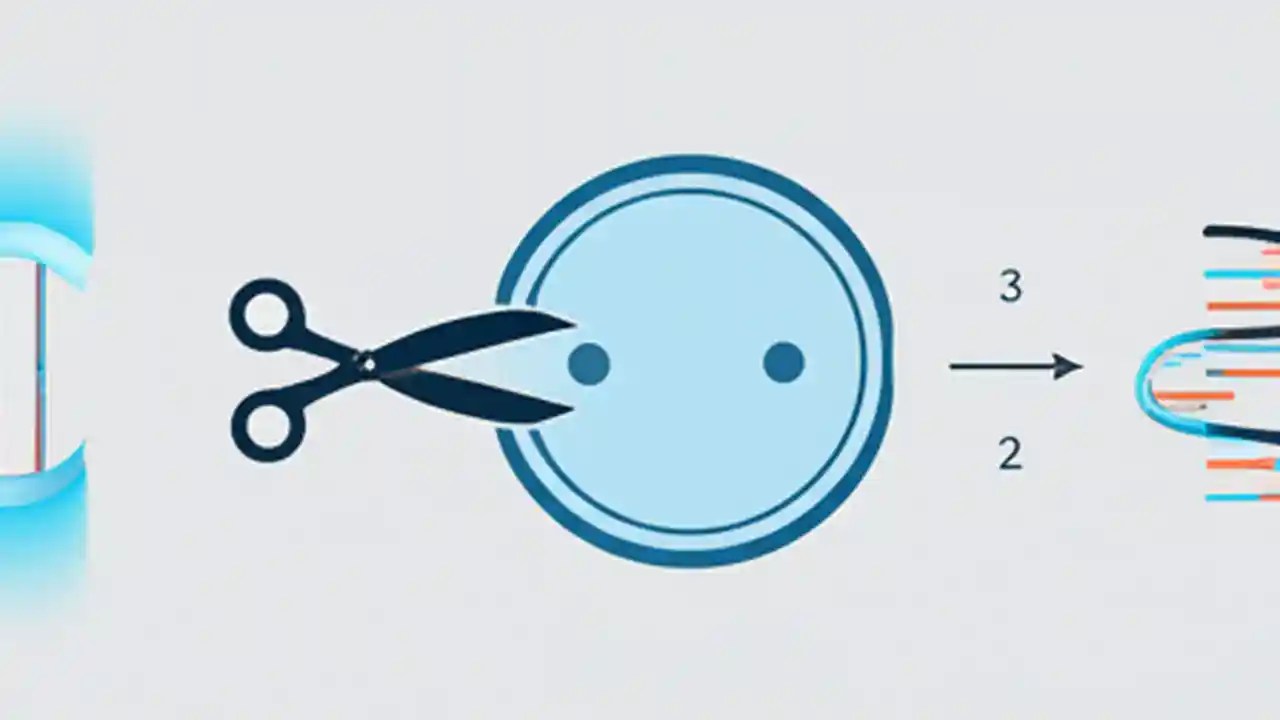 3

2