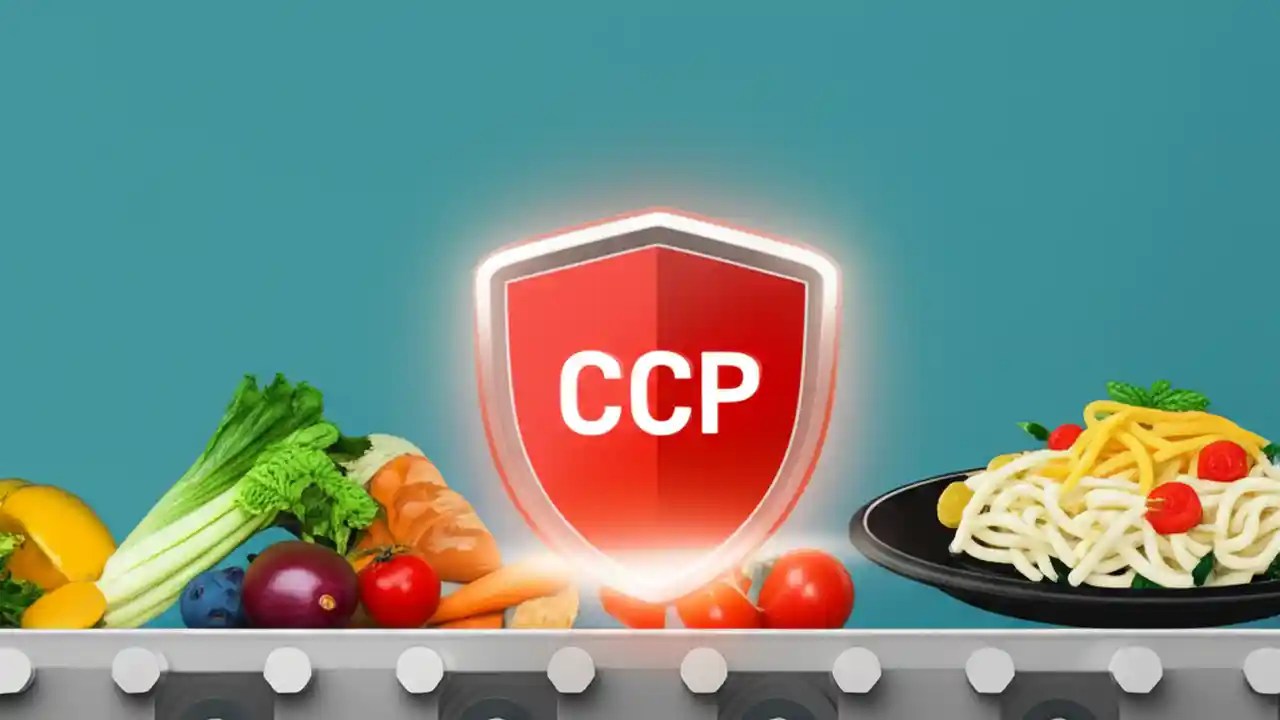 CCP