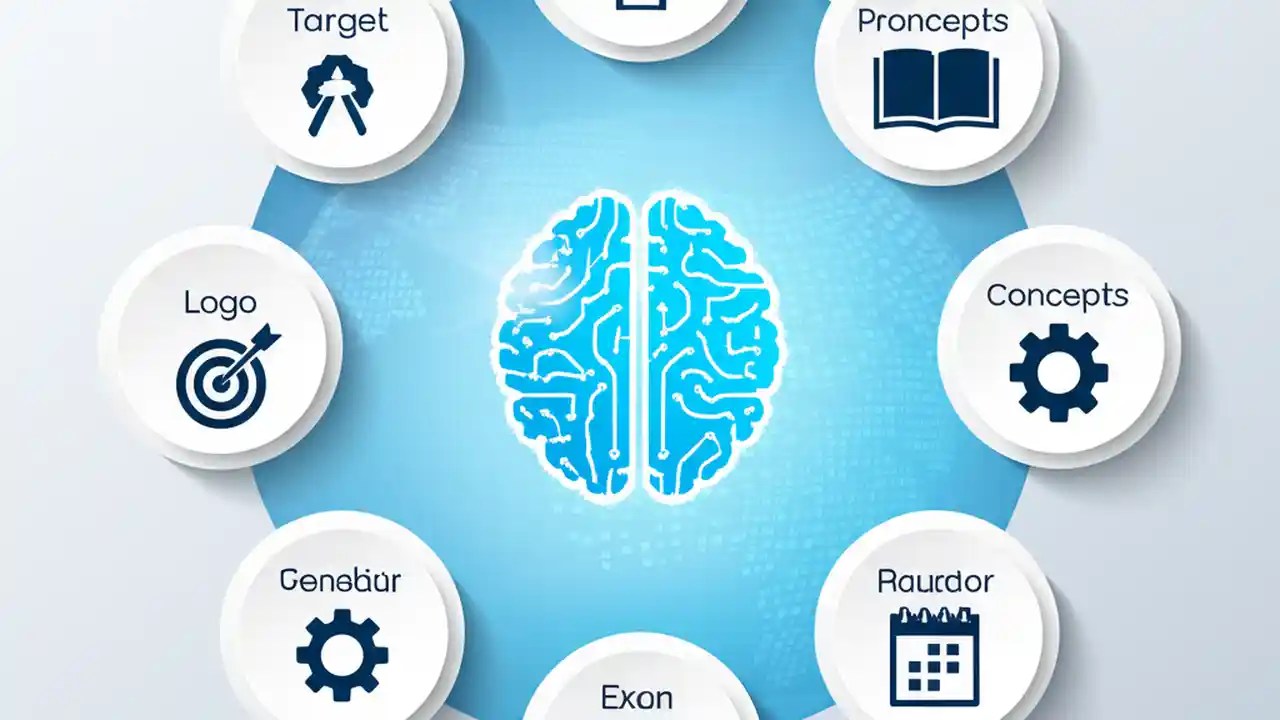 Target

Proncepts

Logo

Concepts

Genebür

Raurdor

Exon